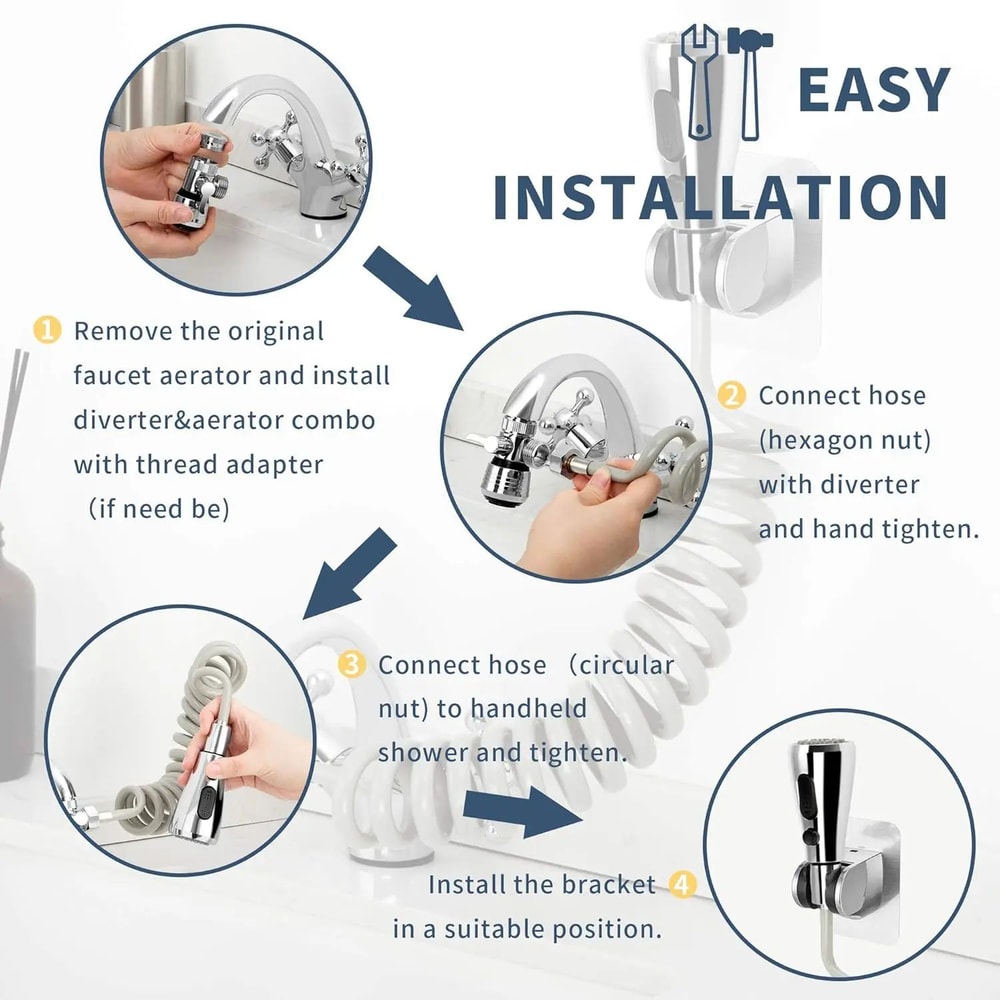 EASY INSTALLATION

1 Remove the original faucet aerator and install diverter&aerator combo with thread adapter （if need be)

2 Connect hose (hexagon nut) with diverter and hand tighten.

3 Connect hose （circular nut) to handheld shower and tighten.

Install the bracket 4 in a suitable position.