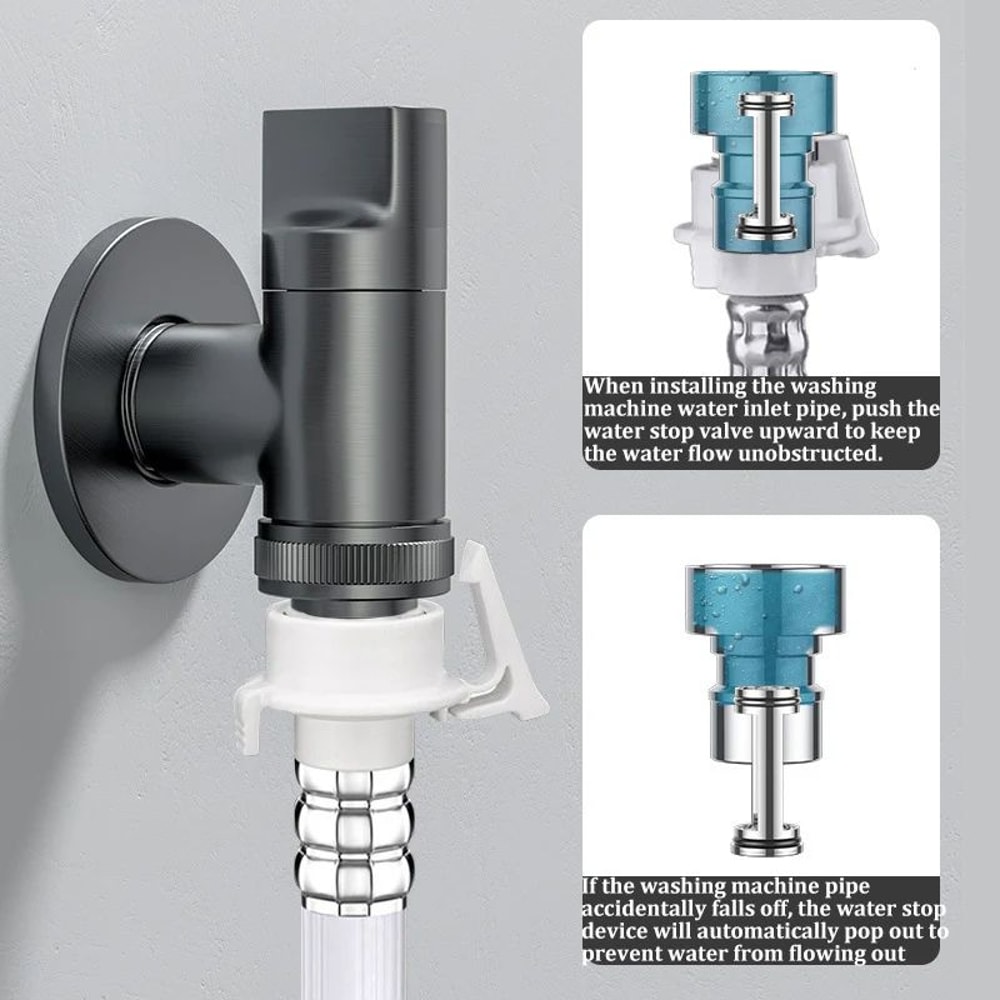 When installing the washing machine water inlet pipe, push the water stop valve upward to keep the water flow unobstructed.

If the washing machine pipe accidentally falls off, the water stop device will automatically pop out to prevent water from flowing out