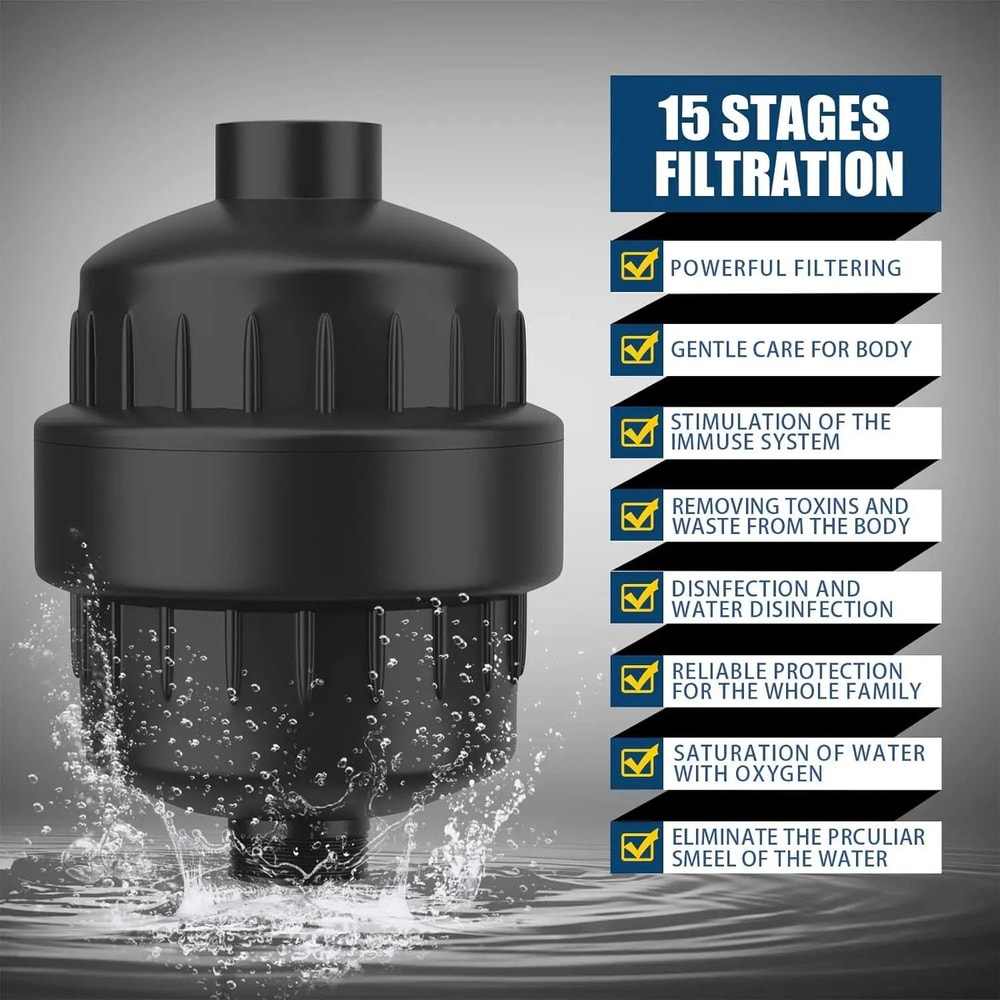 15 STAGES FILTRATION

POWERFUL FILTERING

GENTLE CARE FOR BODY

STIMULATION OF THE IMMUSE SYSTEM

REMOVING TOXINS AND WASTE FROM THE BODY

DISNFECTION AND WATER DISINFECTION

RELIABLE PROTECTION FOR THE WHOLE FAMILY

SATURATION OF WATER WITH OXYGEN

ELIMINATE THE PRCULIAR SMEEL OF THE WATER