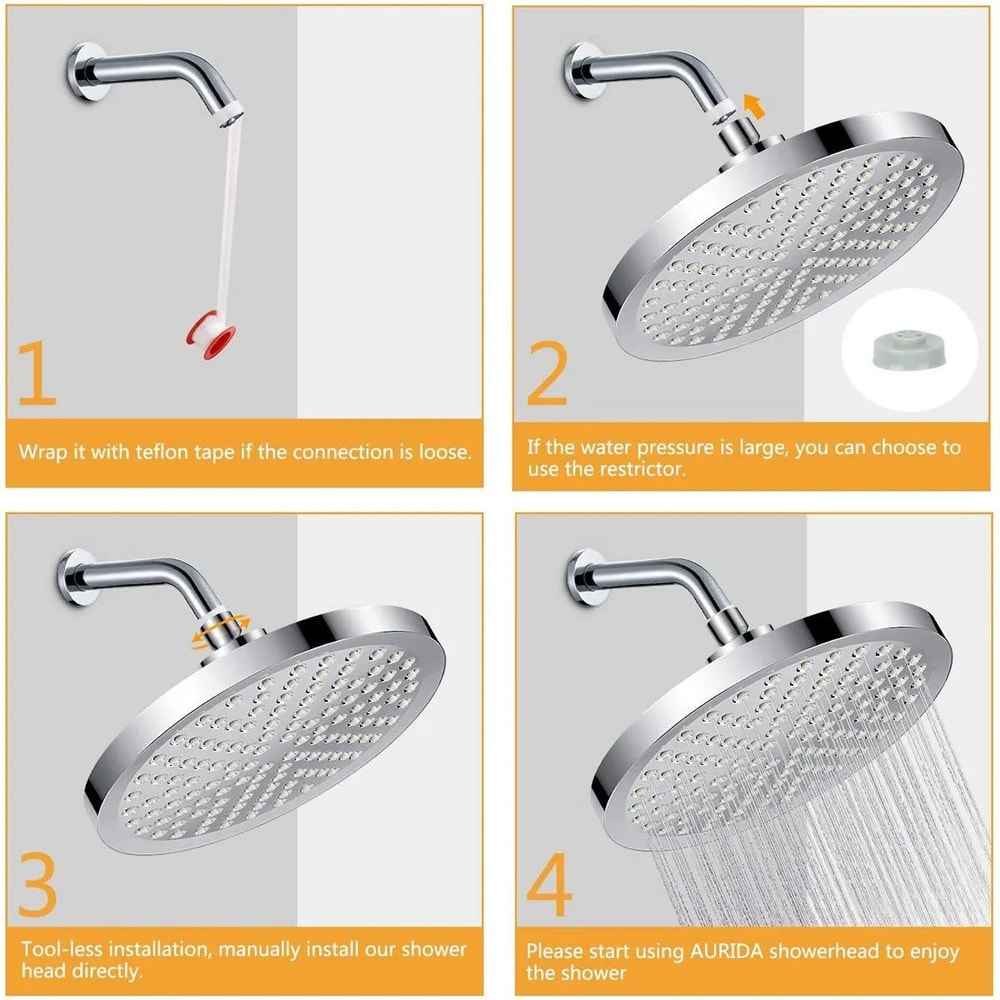 1

Wrap it with teflon tape if the connection is loose.

2

If the water pressure is large, you can choose to use the restrictor.

3

Tool-less installation, manually install our shower head directly.

4

Please start using AURIDA showerhead to enjoy the shower