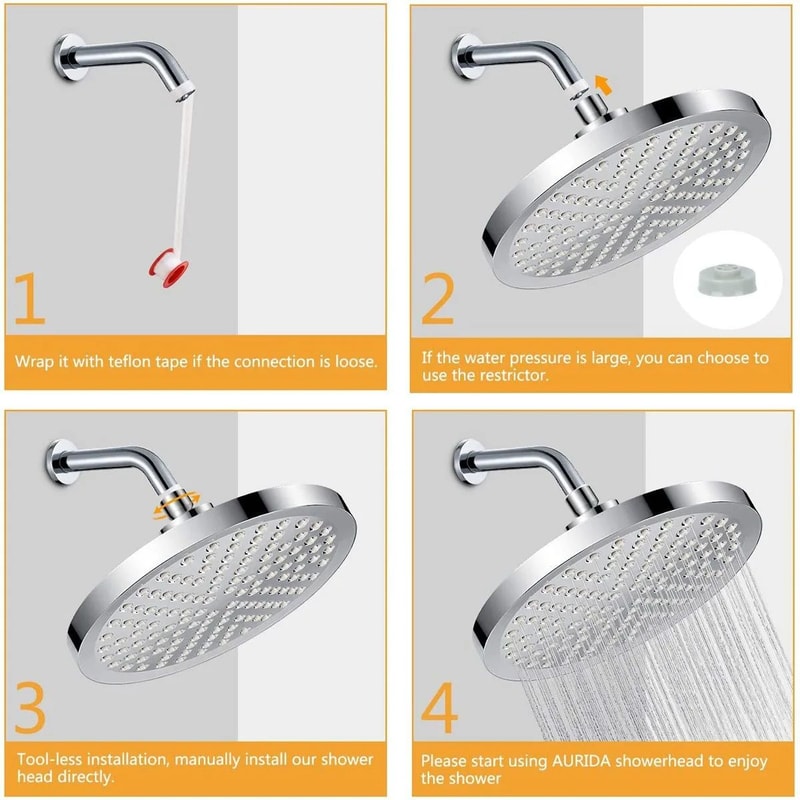 1

Wrap it with teflon tape if the connection is loose.

2

If the water pressure is large, you can choose to use the restrictor.

3

Tool-less installation, manually install our shower head directly.

4

Please start using AURIDA showerhead to enjoy the shower