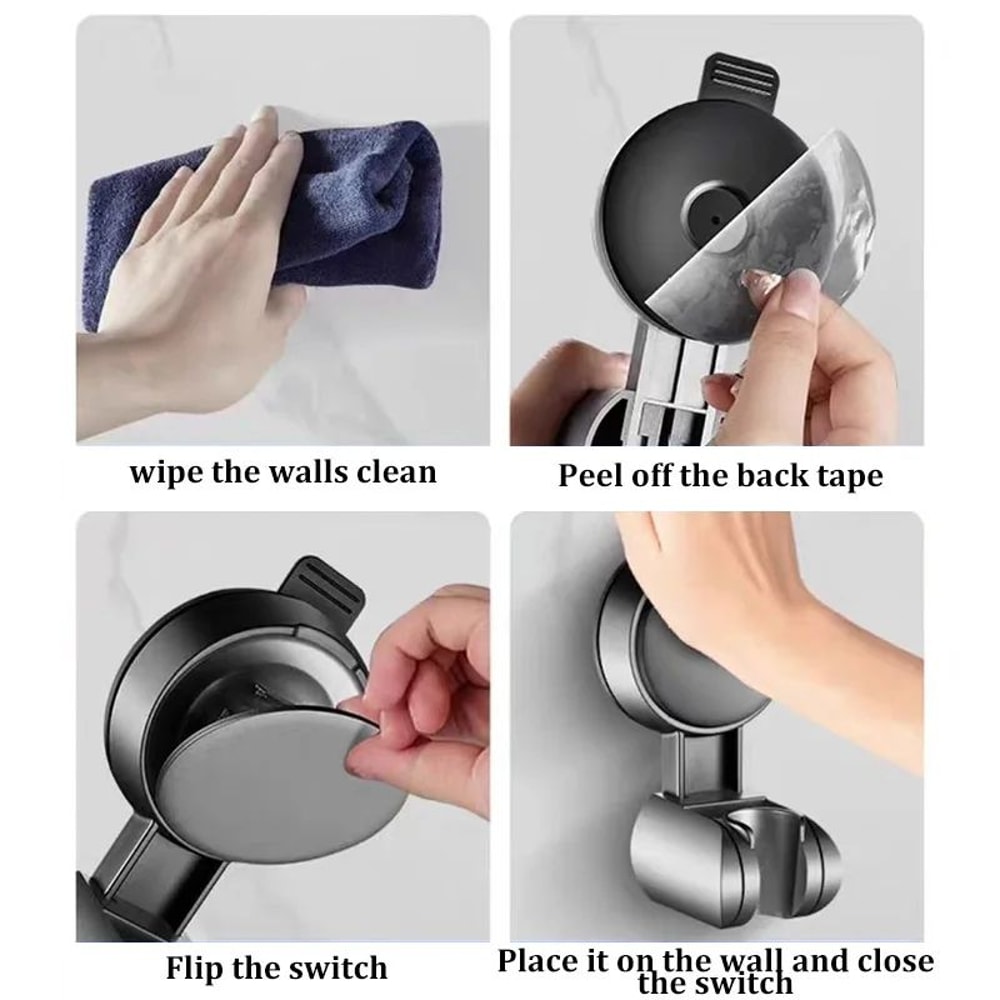 wipe the walls clean

Peel off the back tape

Flip the switch

Place it on the wall and close the switch