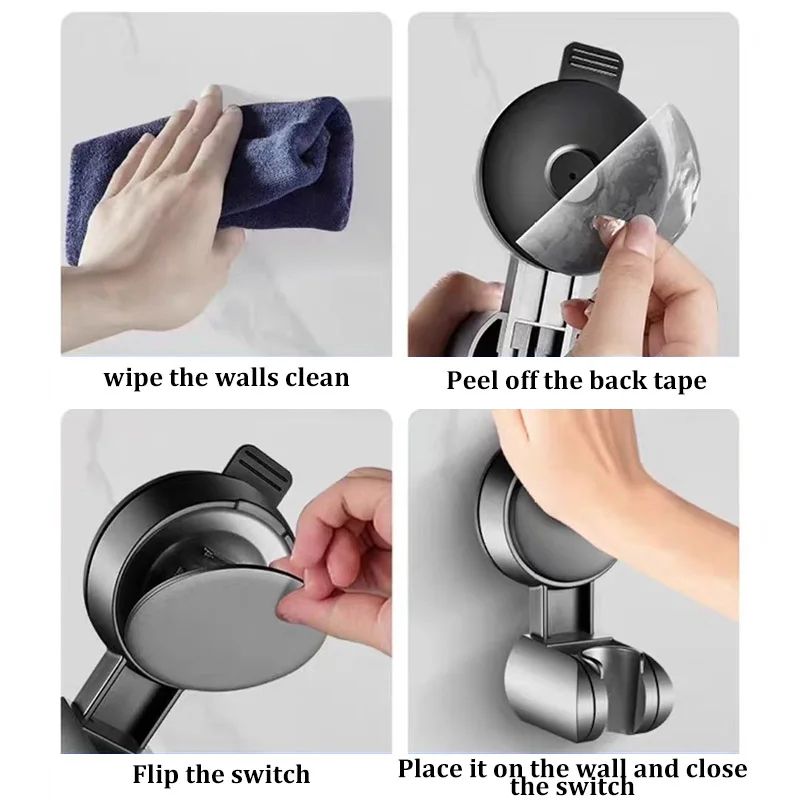 wipe the walls clean

Peel off the back tape

Flip the switch

Place it on the wall and close the switch