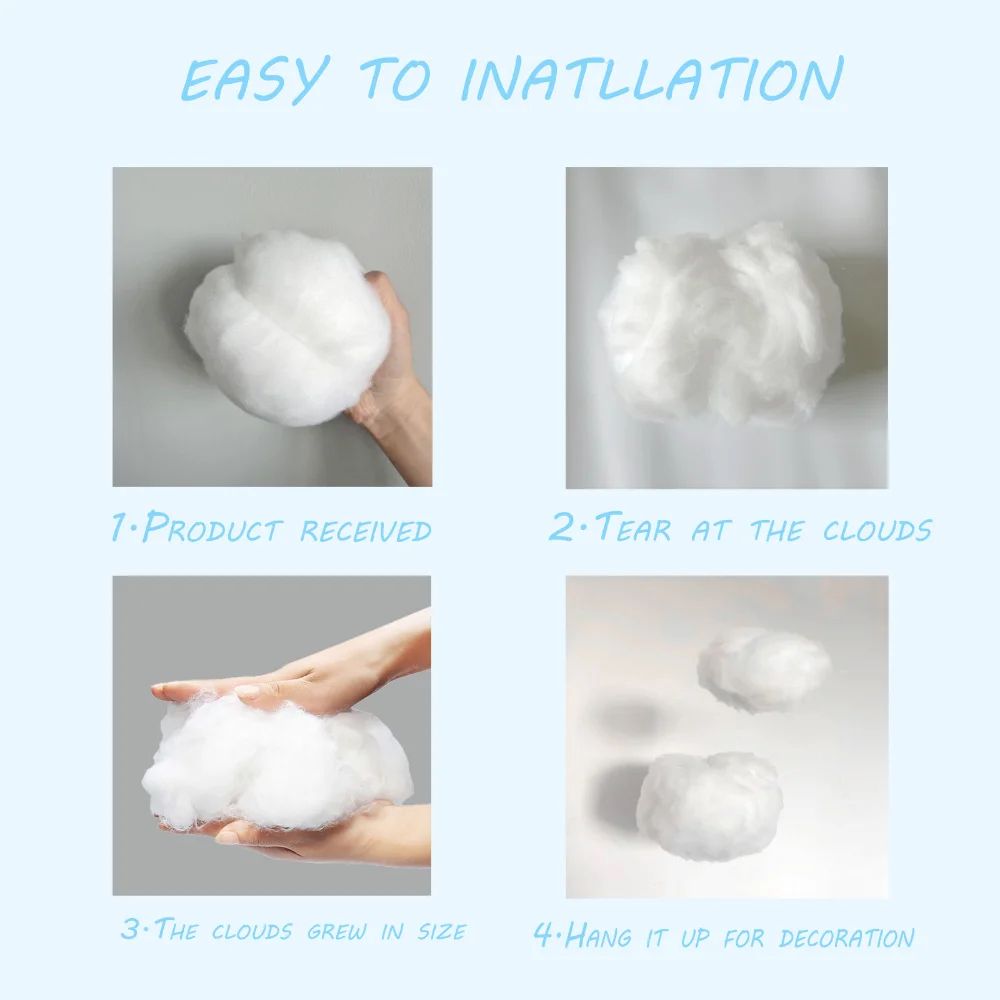 EASY TO INATLLATION

1·PRODUCT RECEIVED

2·TEAR AT THE CLOUDS

3·THE CLOUDS GREW IN SIZE

4·HANG IT UP FOR DECORATION