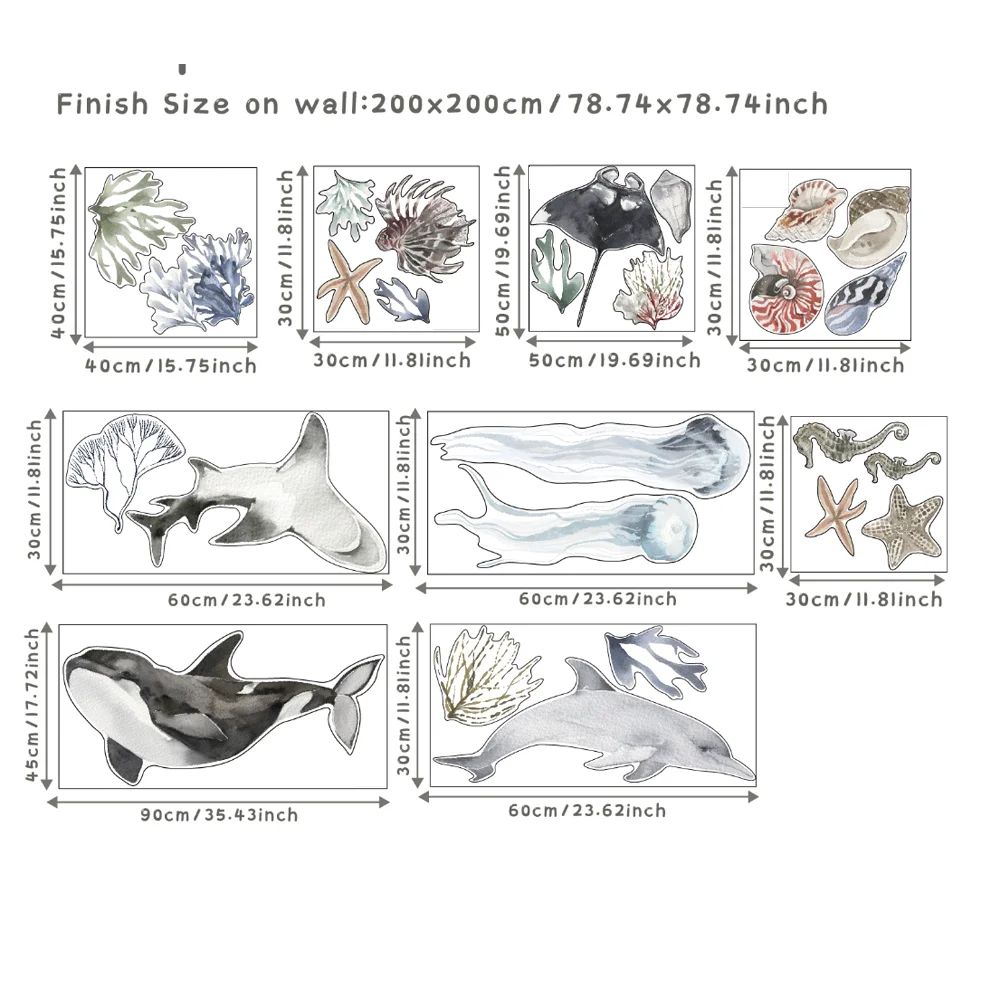 Finish Size on wall:200x200cm/78.74x78.74inch

40cm/15.75inch
40cm/15.75inch

30cm/11.81inch
30cm/11.81inch

50cm/19.69inch
50cm/19.69inch

30cm/11.81inch
30cm/11.81inch

30cm/11.81inch
60cm/23.62inch

30cm/11.81inch
60cm/23.62inch

30cm/11.81inch
30cm/11.81inch

45cm/17.72inch
90cm/35.43inch

30cm/11.81inch
60cm/23.62inch