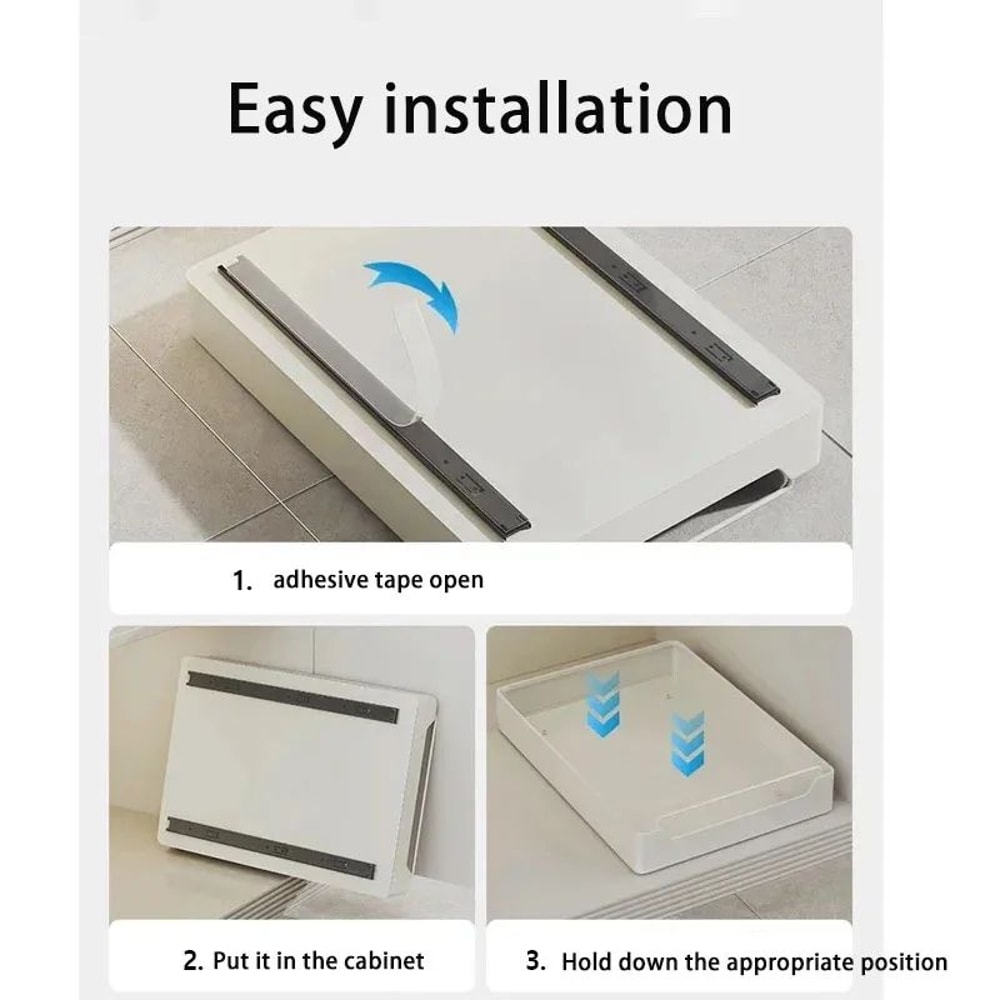 Easy installation

1. adhesive tape open

2. Put it in the cabinet

3. Hold down the appropriate position