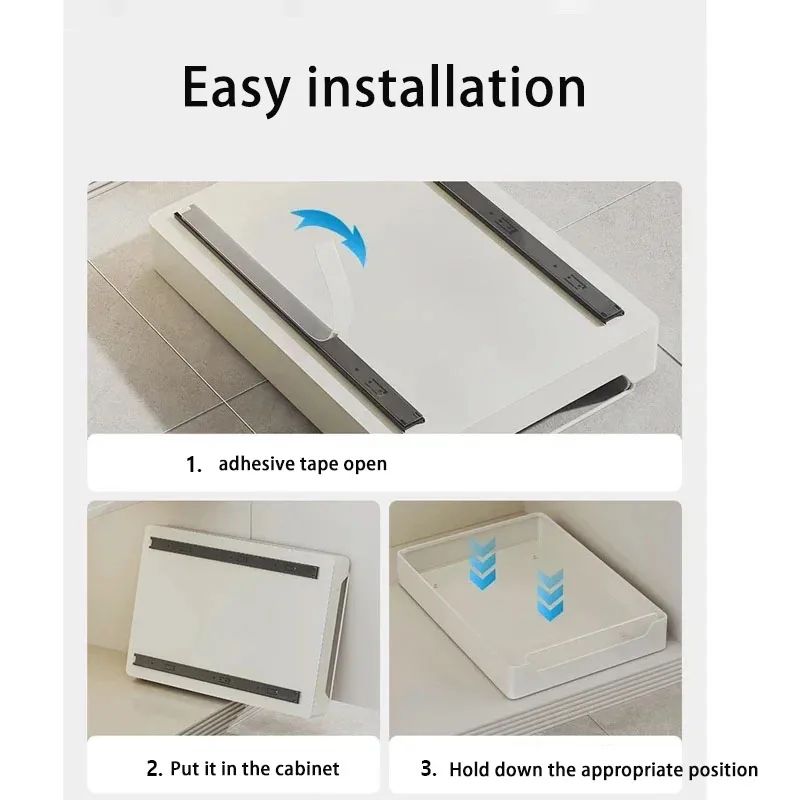 Easy installation

1. adhesive tape open

2. Put it in the cabinet

3. Hold down the appropriate position