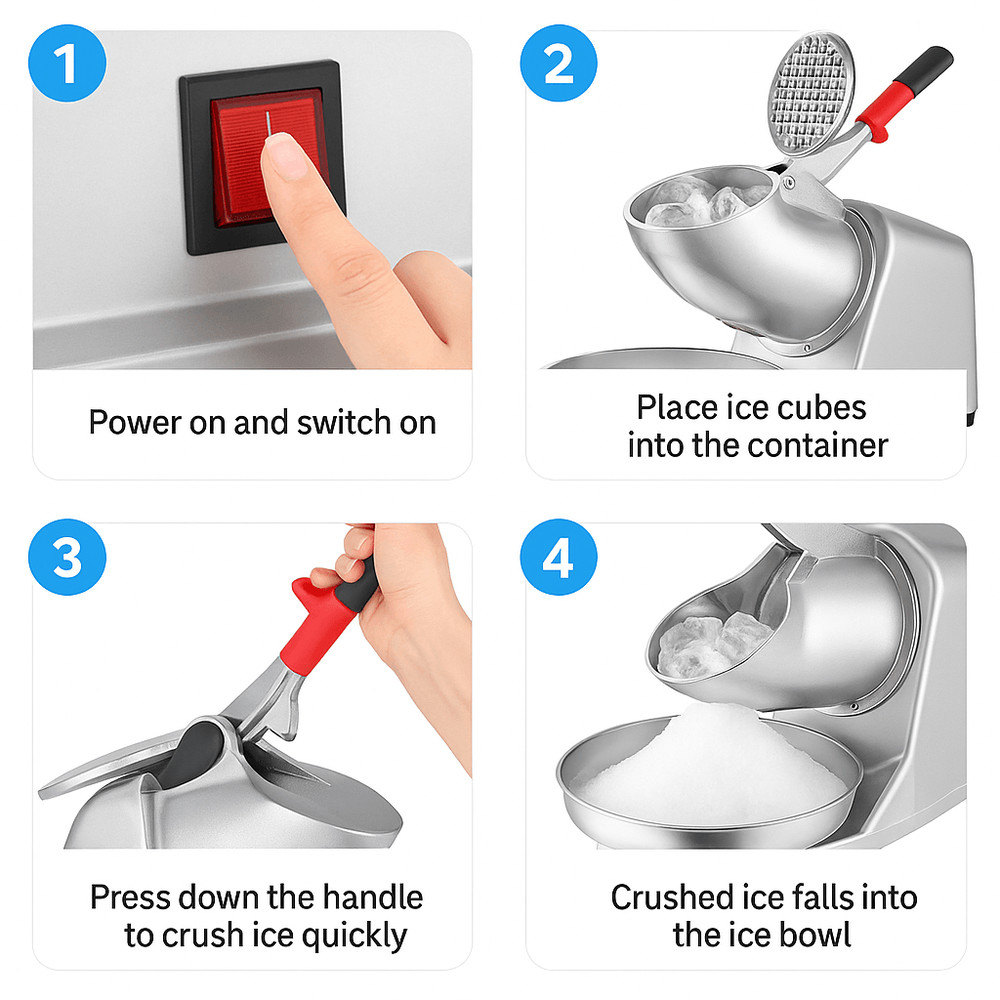 1

Power on and switch on

2

Place ice cubes into the container

3

Press down the handle to crush ice quickly

4

Crushed ice falls into the ice bowl