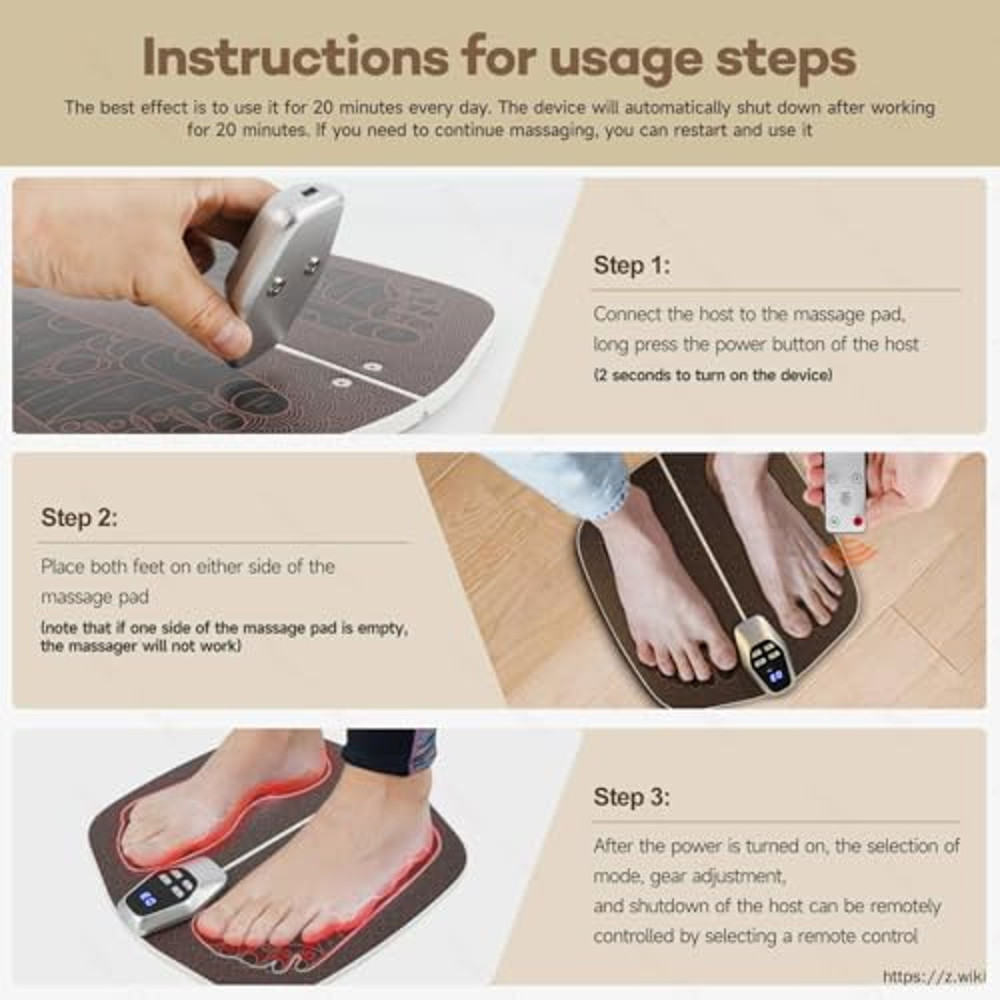 Instructions for usage steps

The best effect is to use it for 20 minutes every day. The device will automatically shut down after working for 20 minutes. If you need to continue massaging, you can restart and use it

Step 1:

Connect the host to the massage pad, long press the power button of the host
(2 seconds to turn on the device)

Step 2:

Place both feet on either side of the massage pad
(note that if one side of the massage pad is empty, the massager will not work)

Step 3:

After the power is turned on, the selection of mode, gear adjustment,
and shutdown of the host can be remotely controlled by selecting a remote control

https://z.wiki