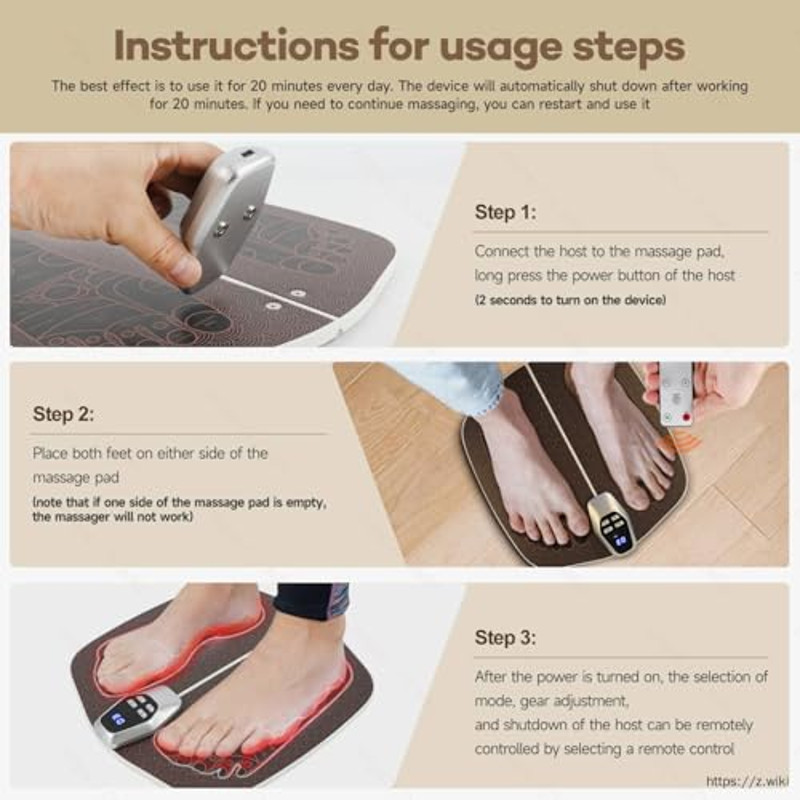 Instructions for usage steps

The best effect is to use it for 20 minutes every day. The device will automatically shut down after working for 20 minutes. If you need to continue massaging, you can restart and use it

Step 1:

Connect the host to the massage pad, long press the power button of the host
(2 seconds to turn on the device)

Step 2:

Place both feet on either side of the massage pad
(note that if one side of the massage pad is empty, the massager will not work)

Step 3:

After the power is turned on, the selection of mode, gear adjustment,
and shutdown of the host can be remotely controlled by selecting a remote control

https://z.wiki