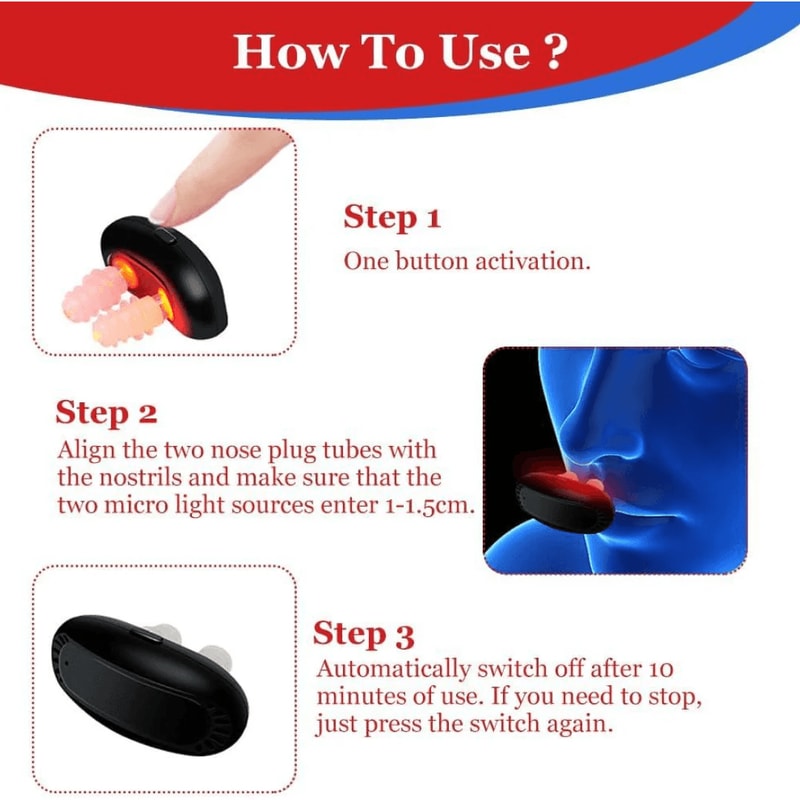 How To Use ?

Step 1
One button activation.

Step 2
Align the two nose plug tubes with the nostrils and make sure that the two micro light sources enter 1-1.5cm.

Step 3
Automatically switch off after 10 minutes of use. If you need to stop, just press the switch again.