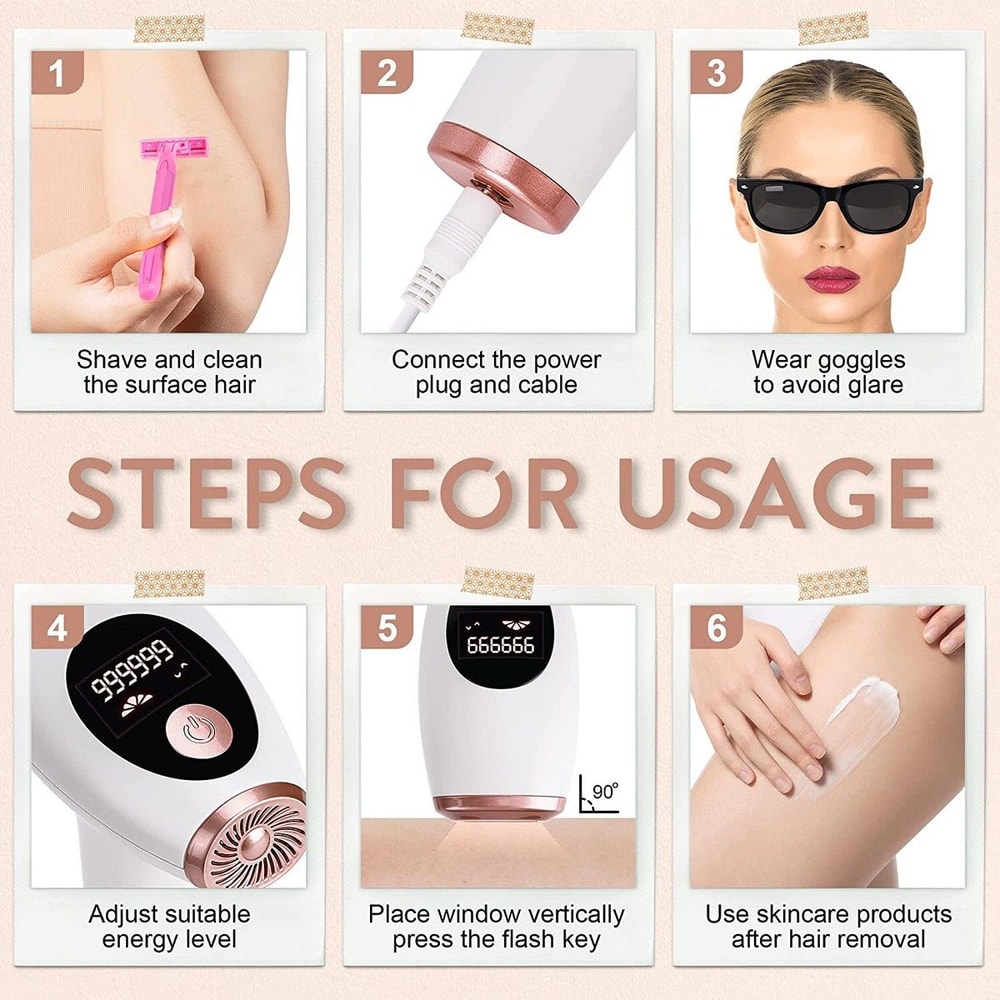 1

Shave and clean the surface hair

2

Connect the power plug and cable

3

Wear goggles to avoid glare

STEPS FOR USAGE

4

999999

Adjust suitable energy level

5

666666

90°

Place window vertically press the flash key

6

Use skincare products after hair removal