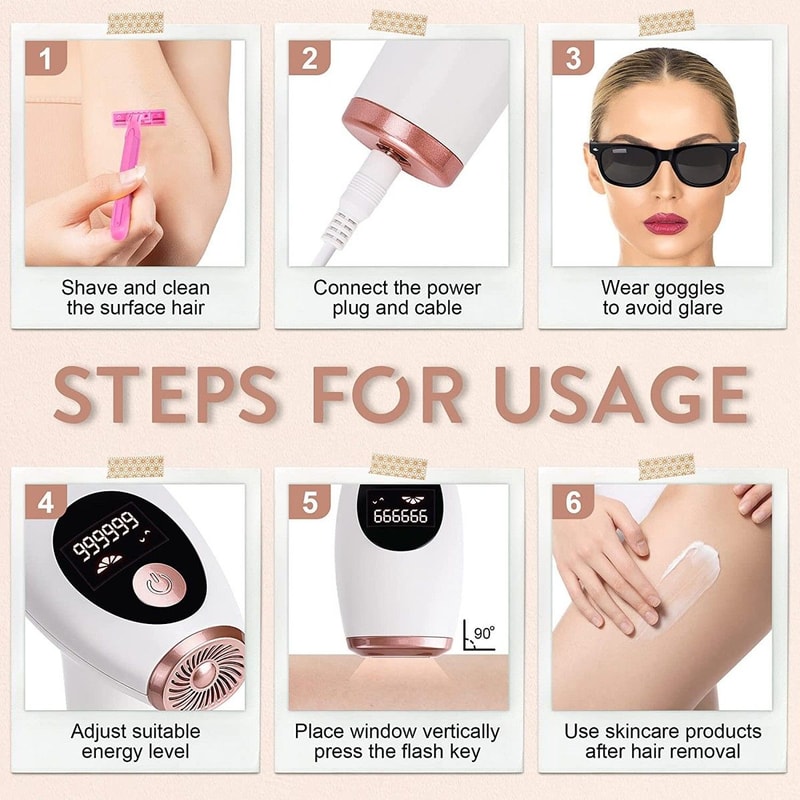 1
Shave and clean the surface hair

2
Connect the power plug and cable

3
Wear goggles to avoid glare

STEPS FOR USAGE

4
999999
Adjust suitable energy level

5
666666
90°
Place window vertically press the flash key

6
Use skincare products after hair removal