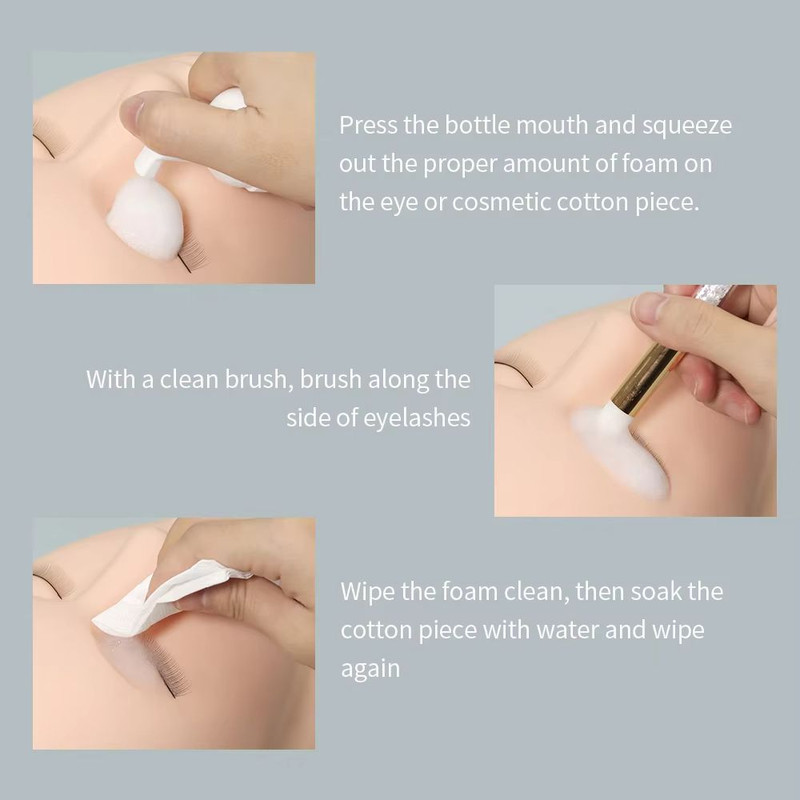 Press the bottle mouth and squeeze out the proper amount of foam on the eye or cosmetic cotton piece.

With a clean brush, brush along the side of eyelashes

Wipe the foam clean, then soak the cotton piece with water and wipe again