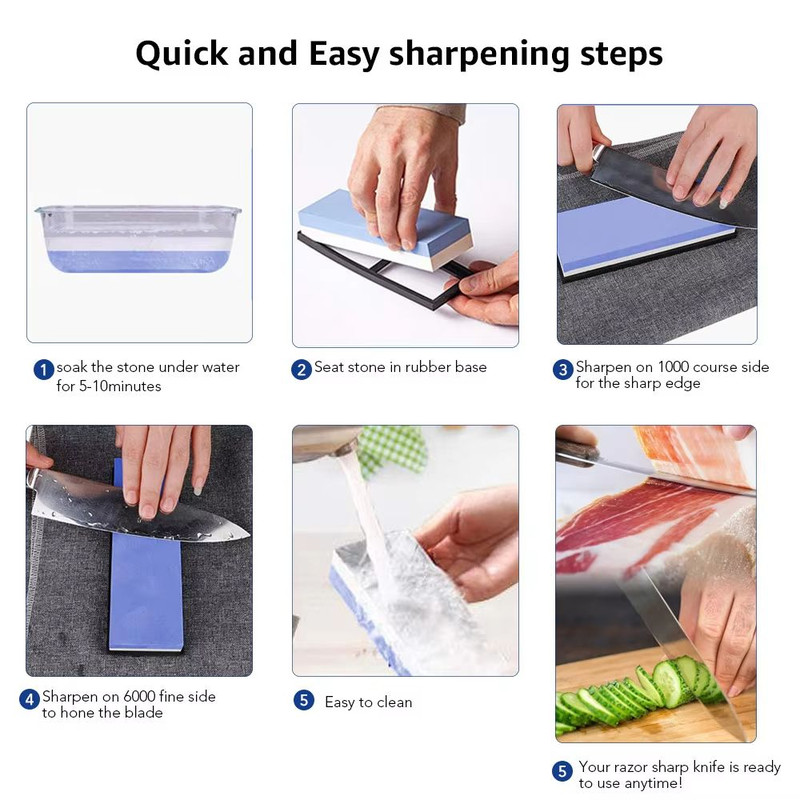 Quick and Easy sharpening steps

1 soak the stone under water for 5-10minutes

2 Seat stone in rubber base

3 Sharpen on 1000 course side for the sharp edge

4 Sharpen on 6000 fine side to hone the blade

5 Easy to clean

5 Your razor sharp knife is ready to use anytime!