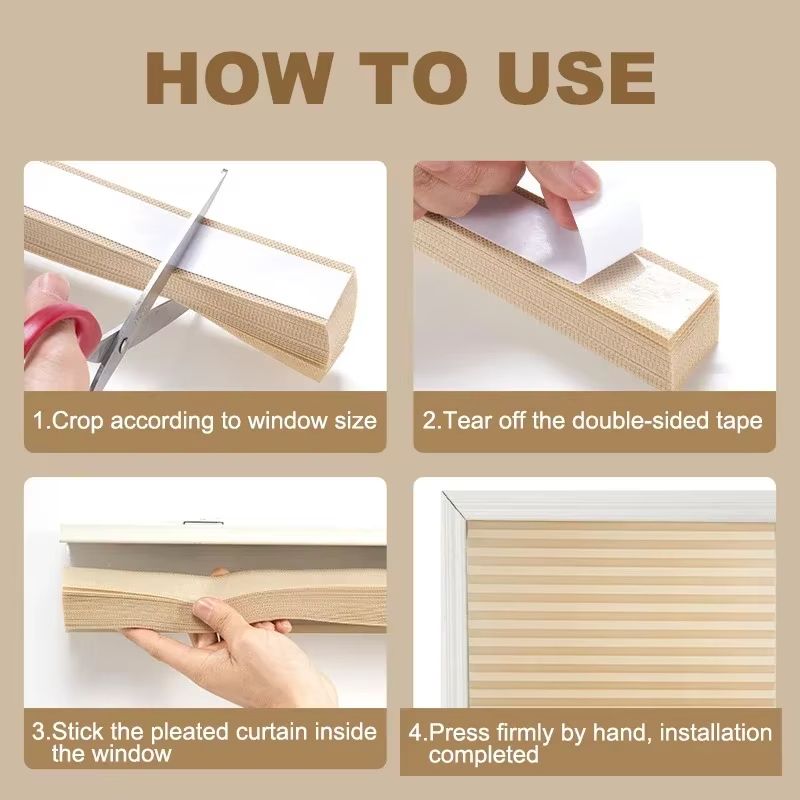 HOW TO USE

1.Crop according to window size

2.Tear off the double-sided tape

3.Stick the pleated curtain inside the window

4.Press firmly by hand, installation completed