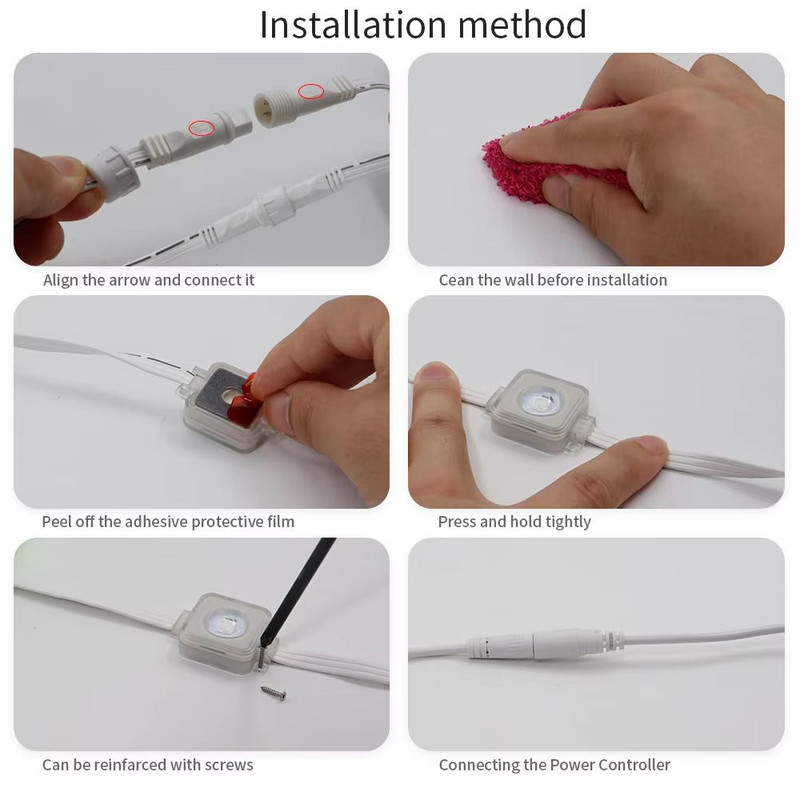 Installation method

Align the arrow and connect it

Cean the wall before installation

Peel off the adhesive protective film

Press and hold tightly

Can be reinfarced with screws

Connecting the Power Controller