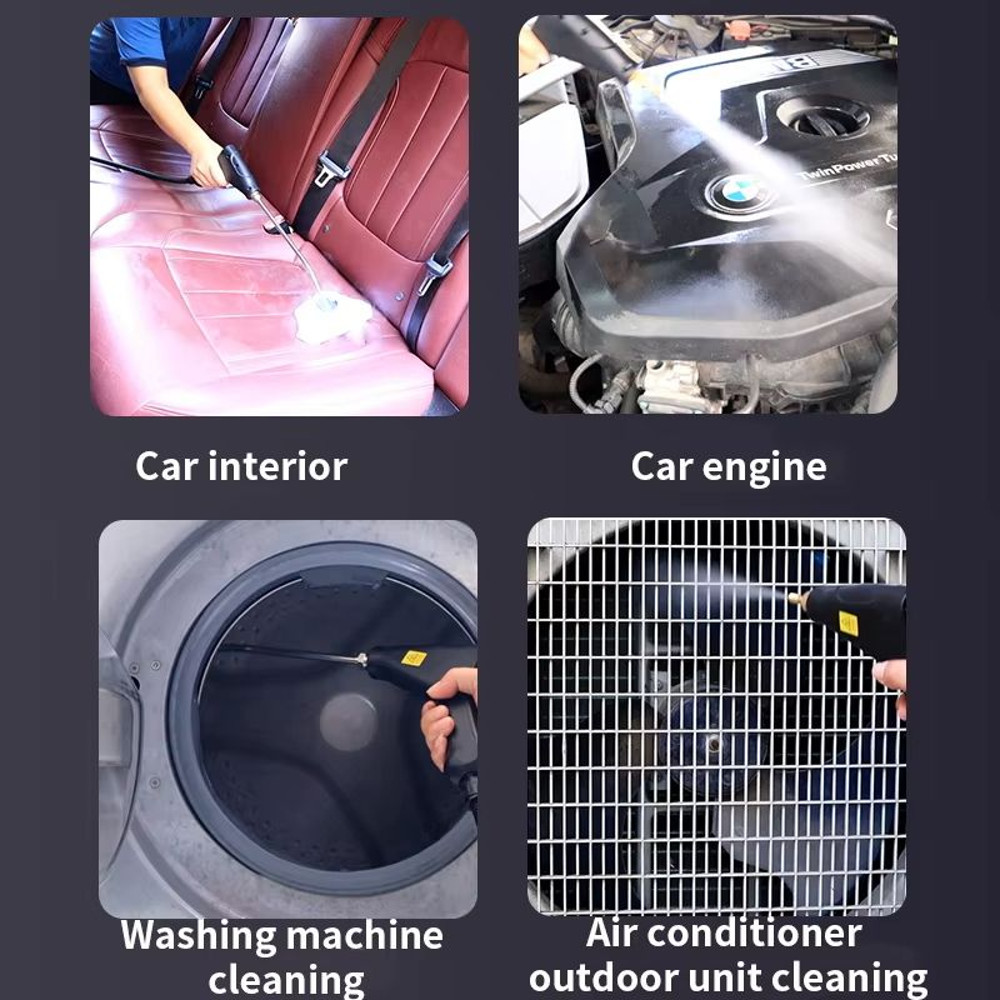 TwinPowerTu

Car interior

Car engine

Washing machine cleaning

Air conditioner outdoor unit cleaning