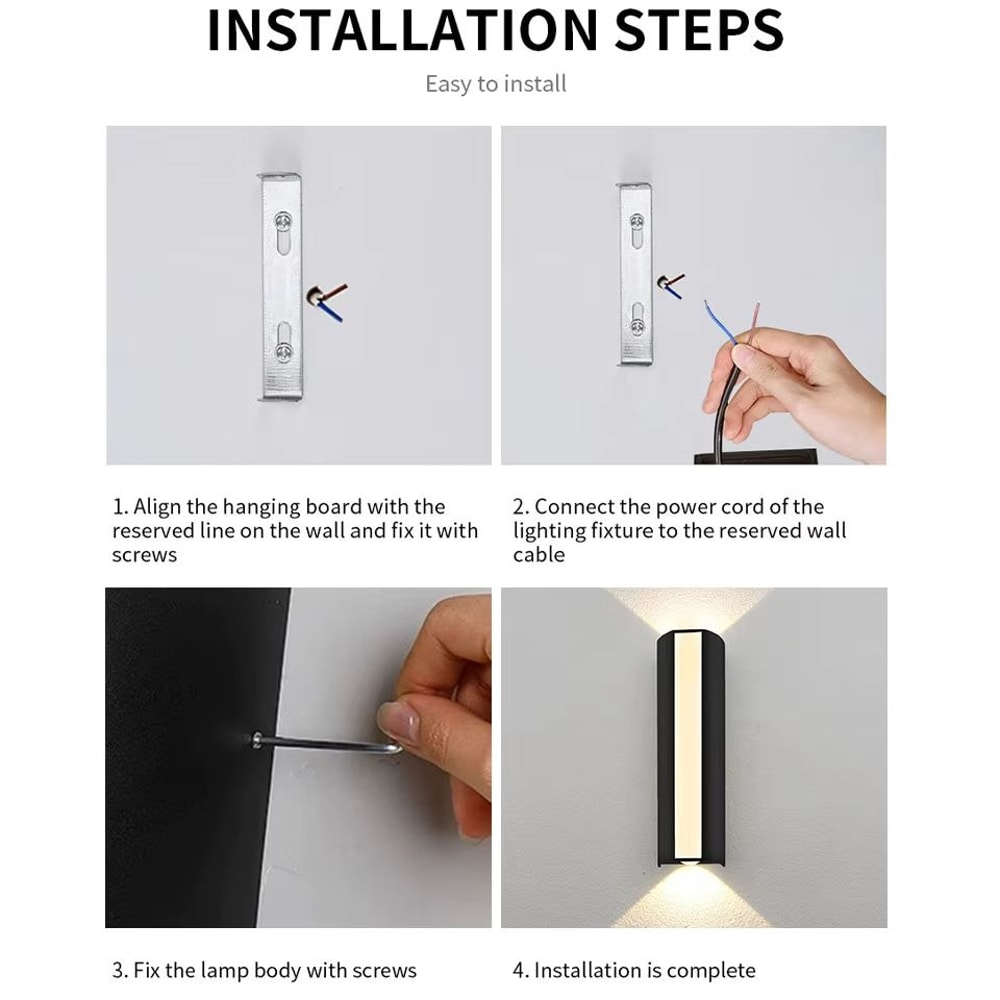 INSTALLATION STEPS

Easy to install

1. Align the hanging board with the reserved line on the wall and fix it with screws

2. Connect the power cord of the lighting fixture to the reserved wall cable

3. Fix the lamp body with screws

4. Installation is complete