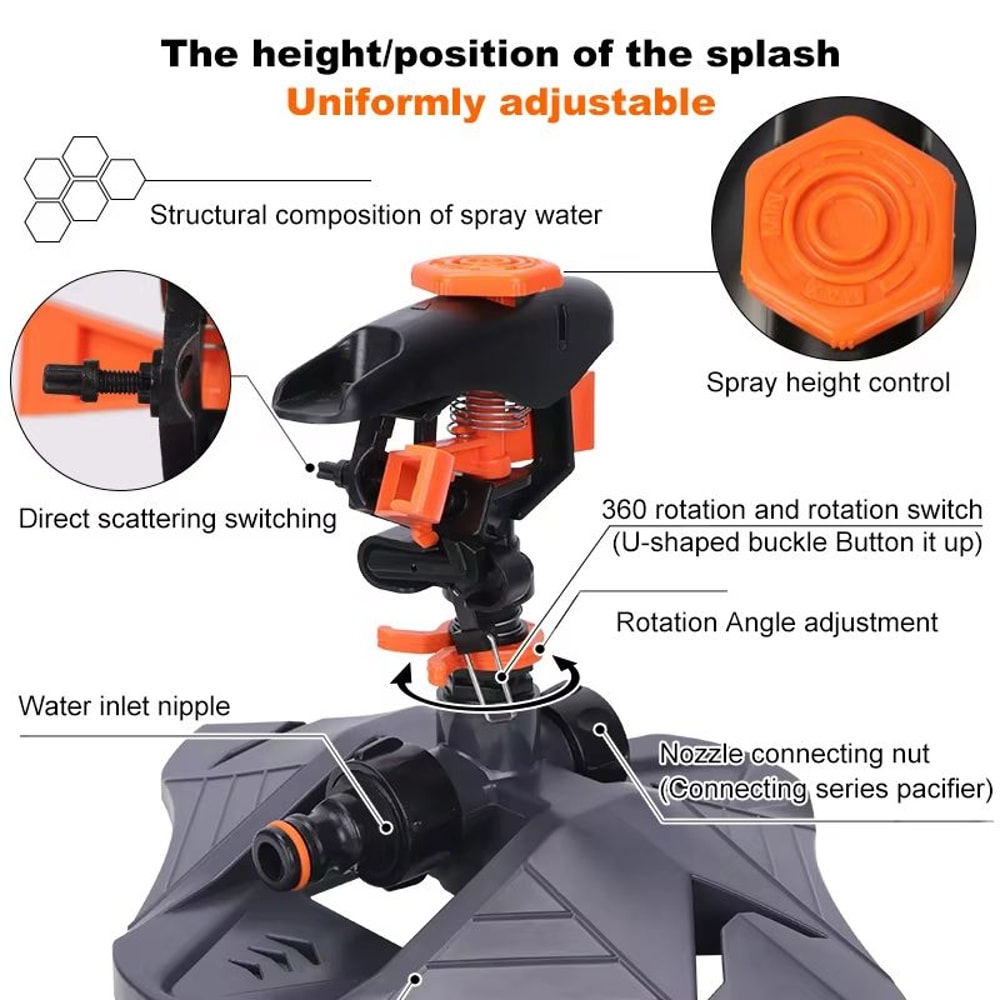 The height/position of the splash
Uniformly adjustable

Structural composition of spray water

Spray height control

Direct scattering switching

360 rotation and rotation switch
(U-shaped buckle Button it up)

Rotation Angle adjustment

Water inlet nipple

Nozzle connecting nut
(Connecting series pacifier)