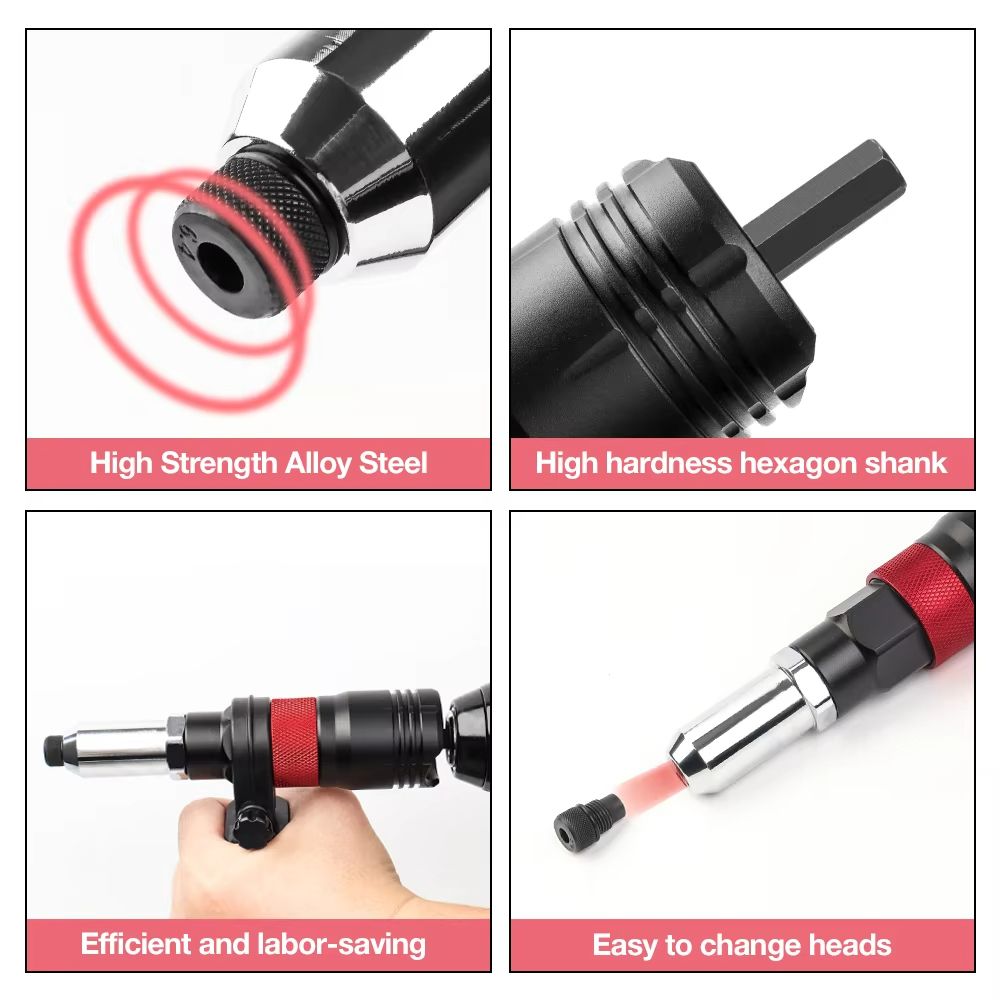 High Strength Alloy Steel

High hardness hexagon shank

Efficient and labor-saving

Easy to change heads