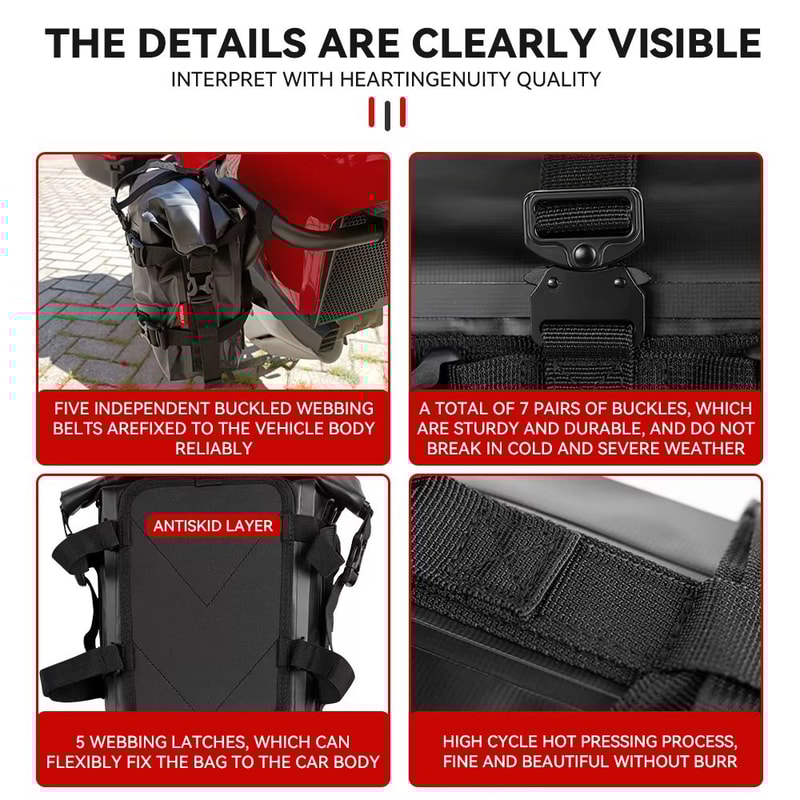 THE DETAILS ARE CLEARLY VISIBLE

INTERPRET WITH HEARTINGENUITY QUALITY

FIVE INDEPENDENT BUCKLED WEBBING BELTS AREFIXED TO THE VEHICLE BODY RELIABLY

A TOTAL OF 7 PAIRS OF BUCKLES, WHICH ARE STURDY AND DURABLE, AND DO NOT BREAK IN COLD AND SEVERE WEATHER

ANTISKID LAYER

5 WEBBING LATCHES, WHICH CAN FLEXIBLY FIX THE BAG TO THE CAR BODY

HIGH CYCLE HOT PRESSING PROCESS, FINE AND BEAUTIFUL WITHOUT BURR