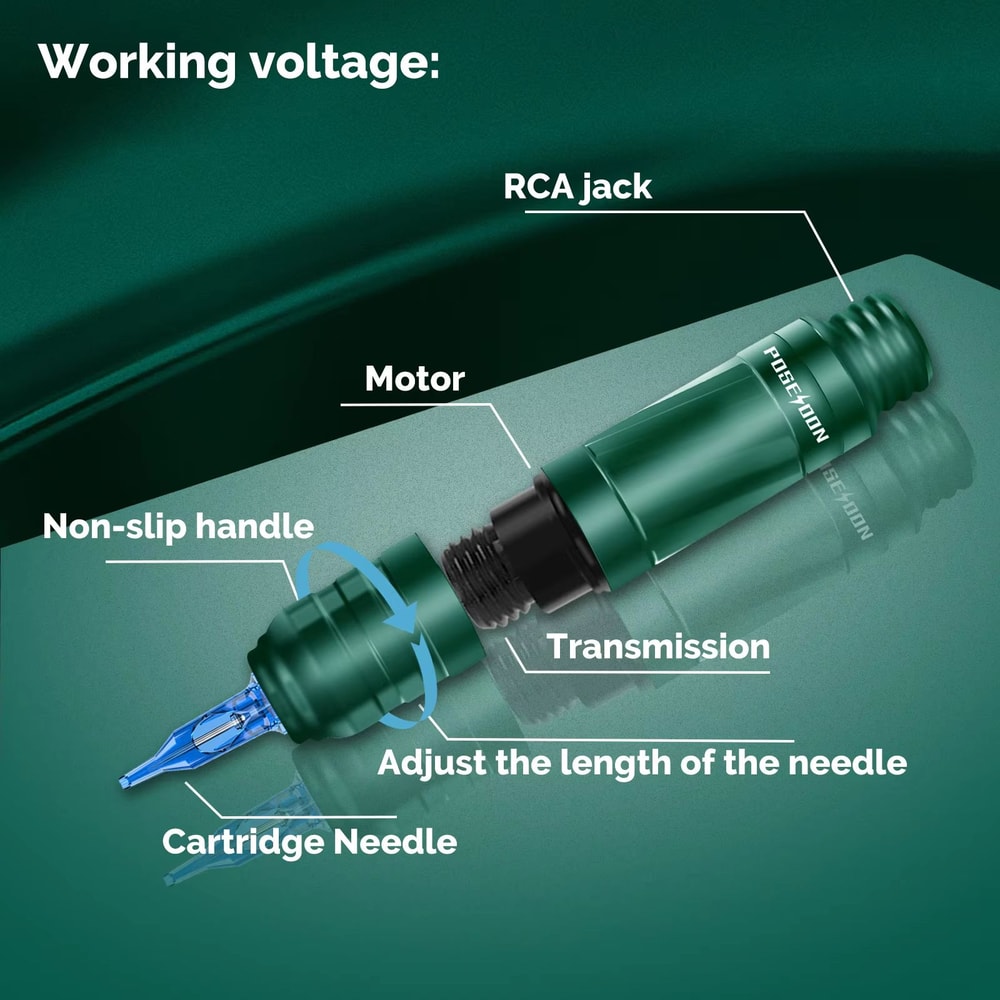 Working voltage:

RCA jack

Motor

POSEIDON

Non-slip handle

Transmission

Adjust the length of the needle

Cartridge Needle