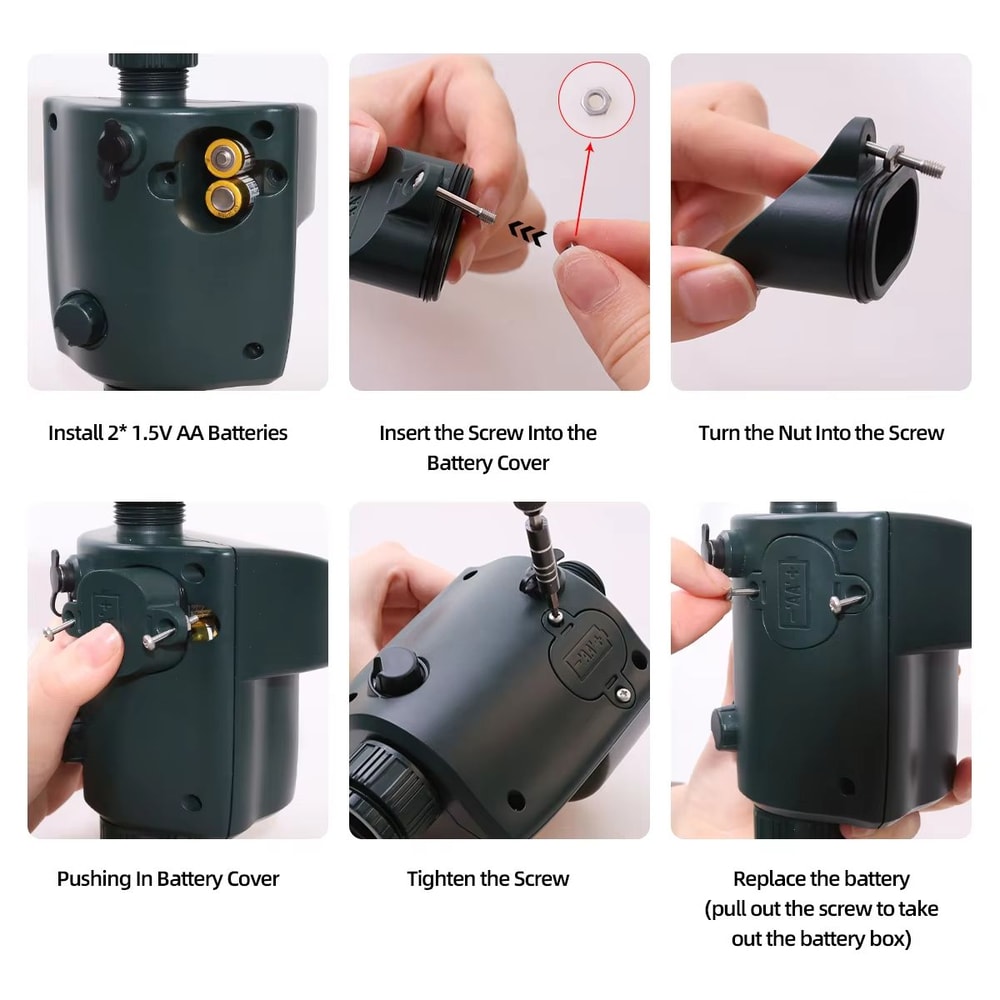 Install 2* 1.5V AA Batteries

Insert the Screw Into the Battery Cover

Turn the Nut Into the Screw

Pushing In Battery Cover

Tighten the Screw

Replace the battery (pull out the screw to take out the battery box)