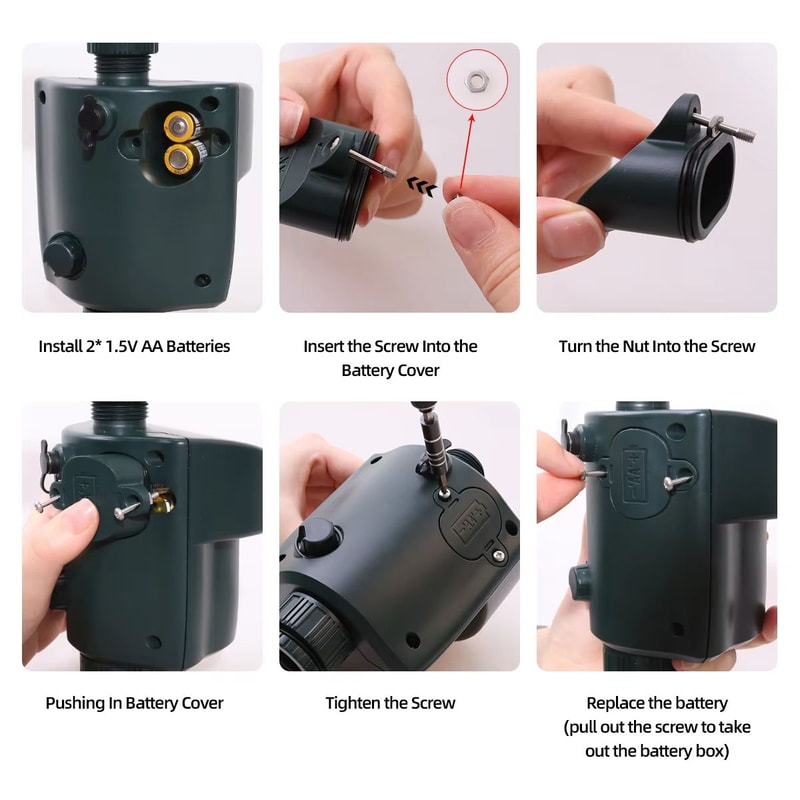 Install 2* 1.5V AA Batteries

Insert the Screw Into the Battery Cover

Turn the Nut Into the Screw

Pushing In Battery Cover

Tighten the Screw

Replace the battery (pull out the screw to take out the battery box)