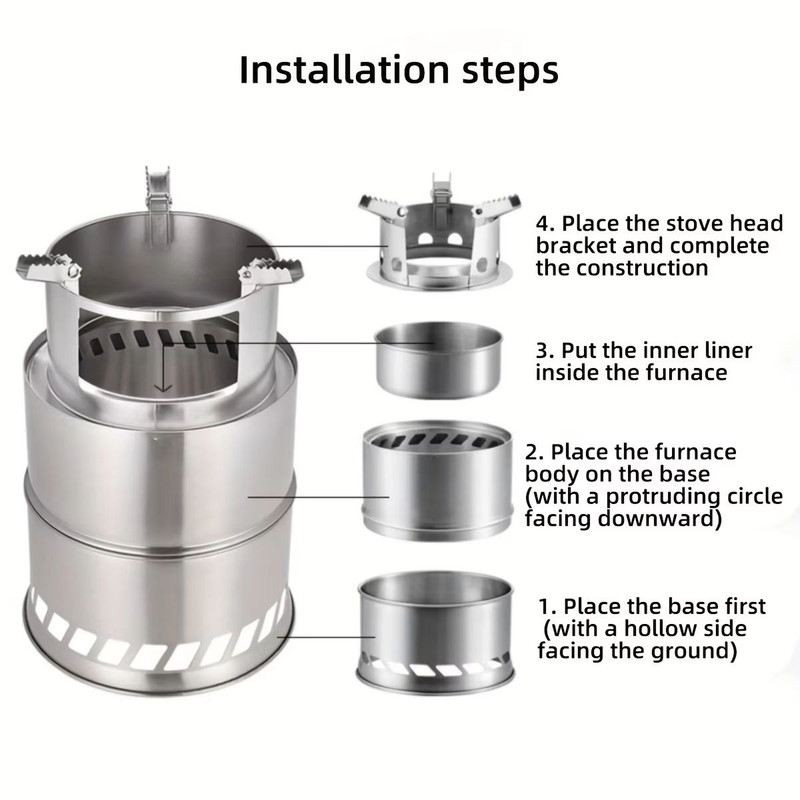 Installation steps

4. Place the stove head bracket and complete the construction

3. Put the inner liner inside the furnace

2. Place the furnace body on the base (with a protruding circle facing downward)

1. Place the base first (with a hollow side facing the ground)