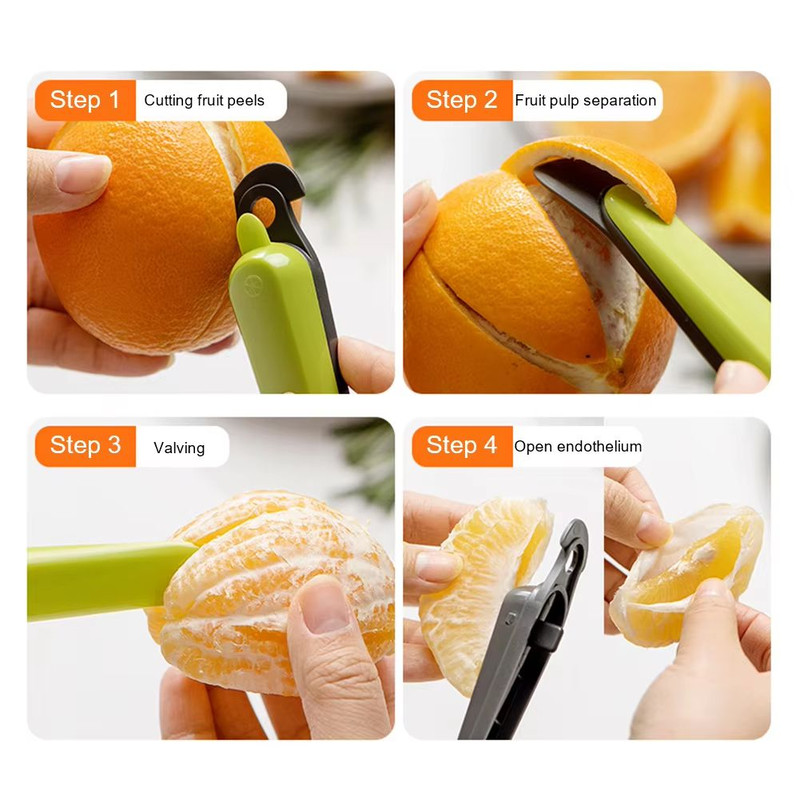 Step 1 Cutting fruit peels

Step 2 Fruit pulp separation

Step 3 Valving

Step 4 Open endothelium