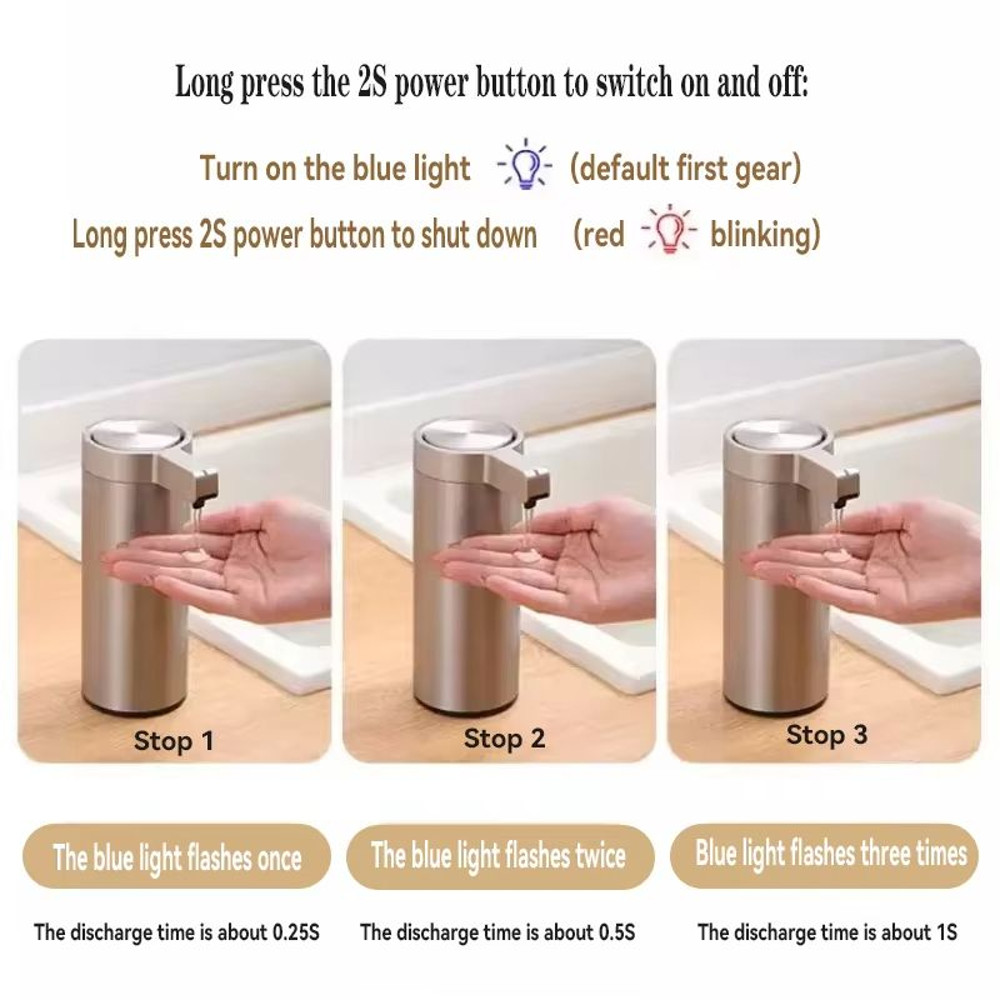 Long press the 2S power button to switch on and off:

Turn on the blue light (default first gear)

Long press 2S power button to shut down (red blinking)

Stop 1

Stop 2

Stop 3

The blue light flashes once

The blue light flashes twice

Blue light flashes three times

The discharge time is about 0.25S

The discharge time is about 0.5S

The discharge time is about 1S