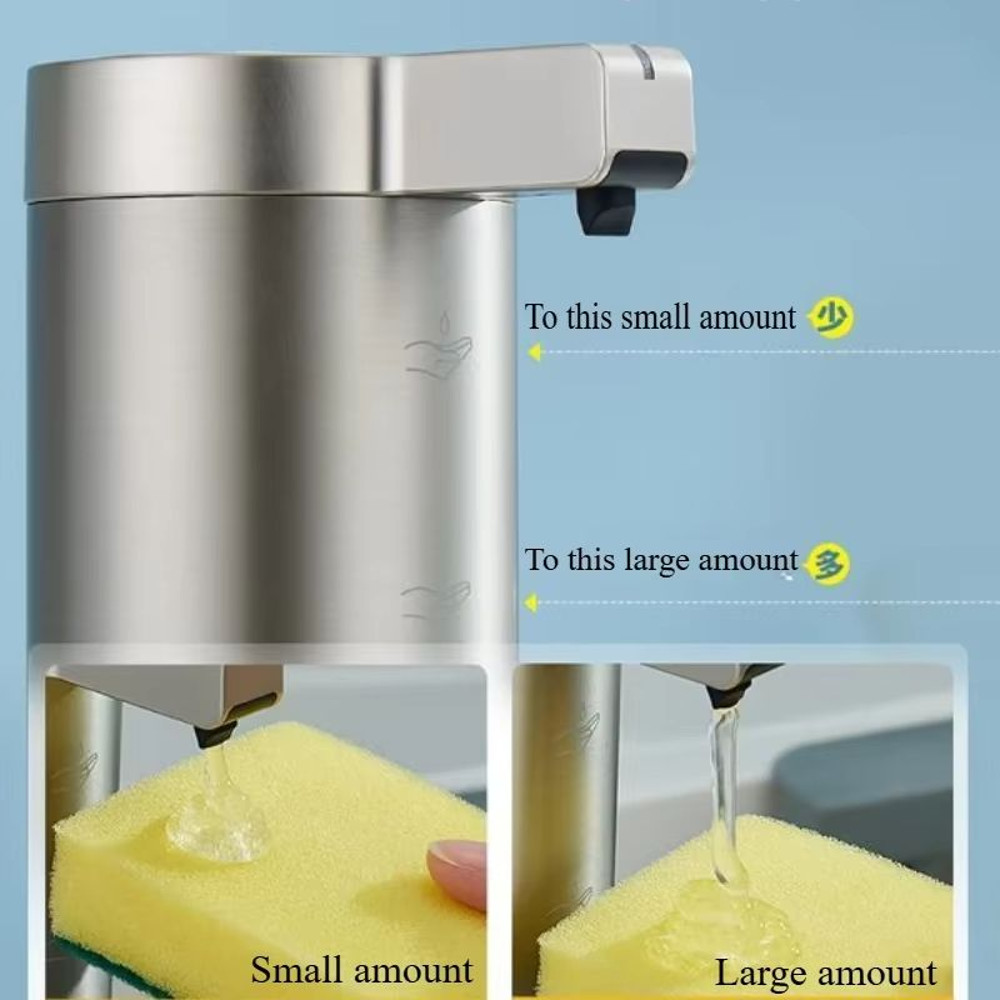 To this small amount 少

To this large amount 多

Small amount

Large amount