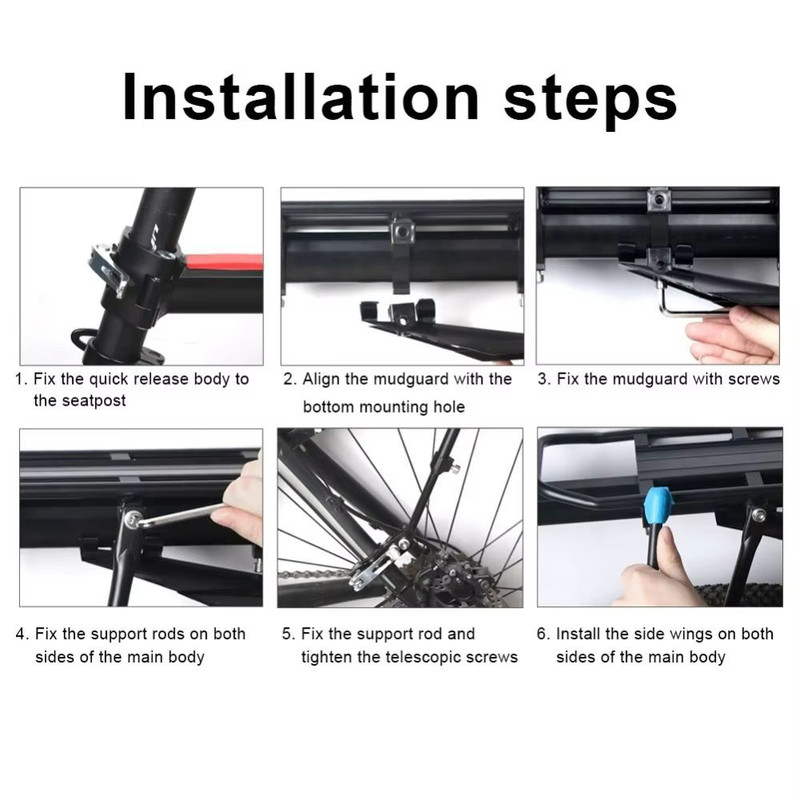 Installation steps

1. Fix the quick release body to the seatpost

2. Align the mudguard with the bottom mounting hole

3. Fix the mudguard with screws

4. Fix the support rods on both sides of the main body

5. Fix the support rod and tighten the telescopic screws

6. Install the side wings on both sides of the main body