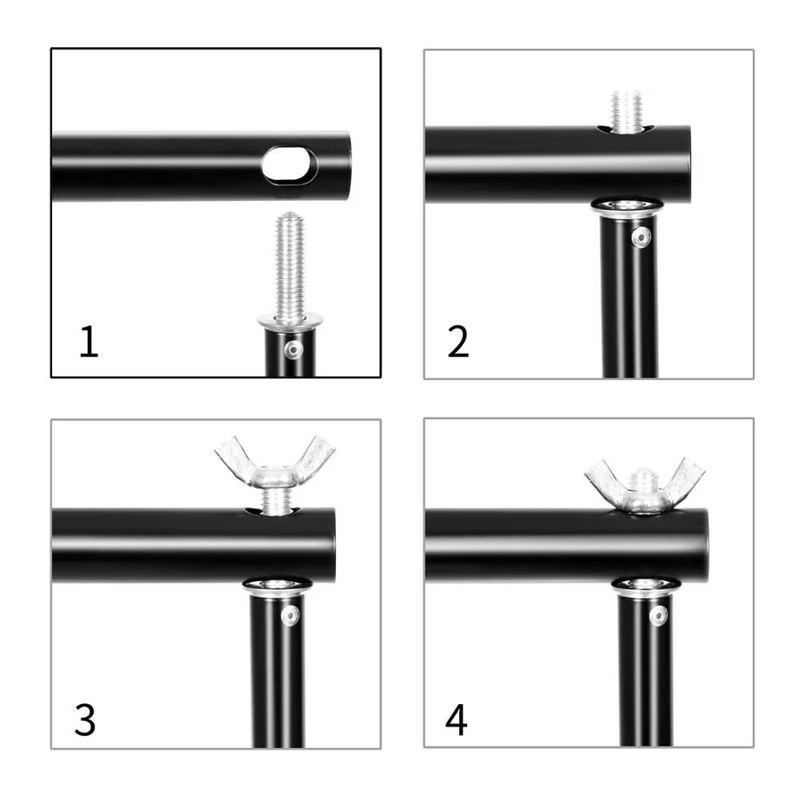 1

2

3

4