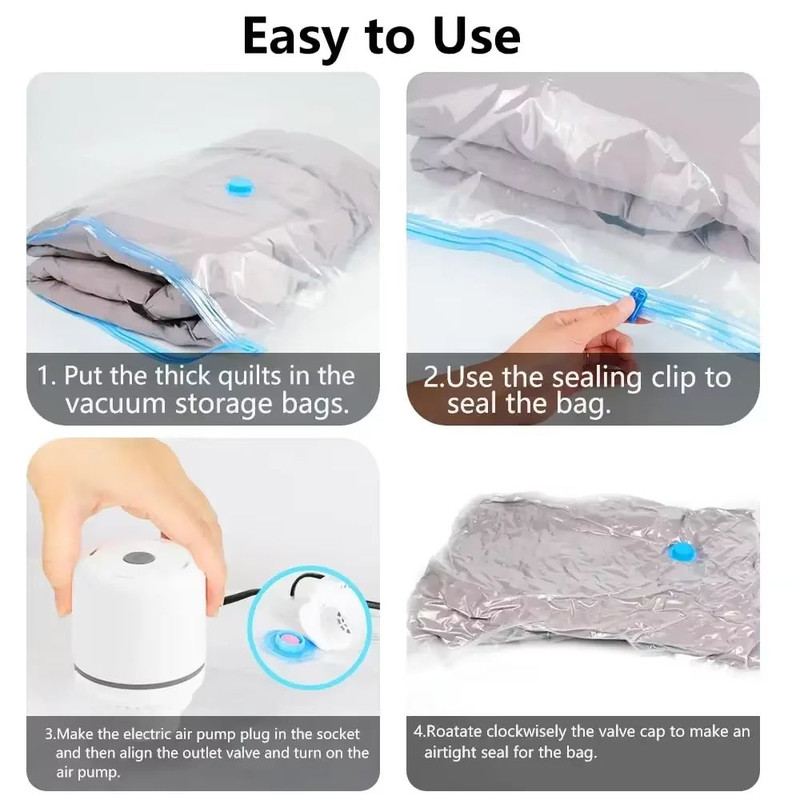 Easy to Use

1. Put the thick quilts in the vacuum storage bags.

2.Use the sealing clip to seal the bag.

3.Make the electric air pump plug in the socket and then align the outlet valve and turn on the air pump.

4.Roatate clockwisely the valve cap to make an airtight seal for the bag.