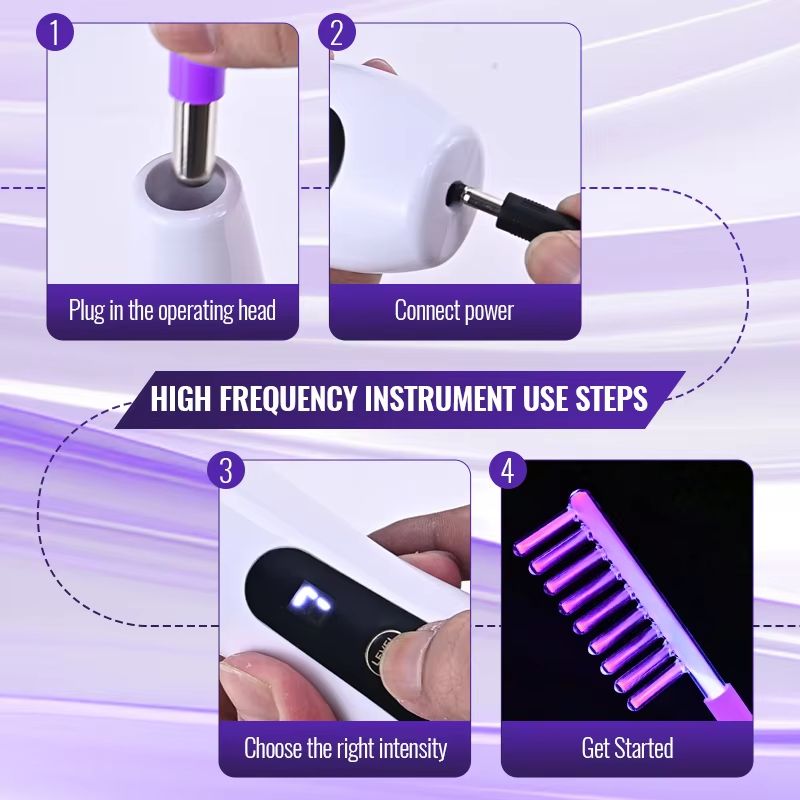 1

Plug in the operating head

2

Connect power

HIGH FREQUENCY INSTRUMENT USE STEPS

3

LEVEL

Choose the right intensity

4

Get Started