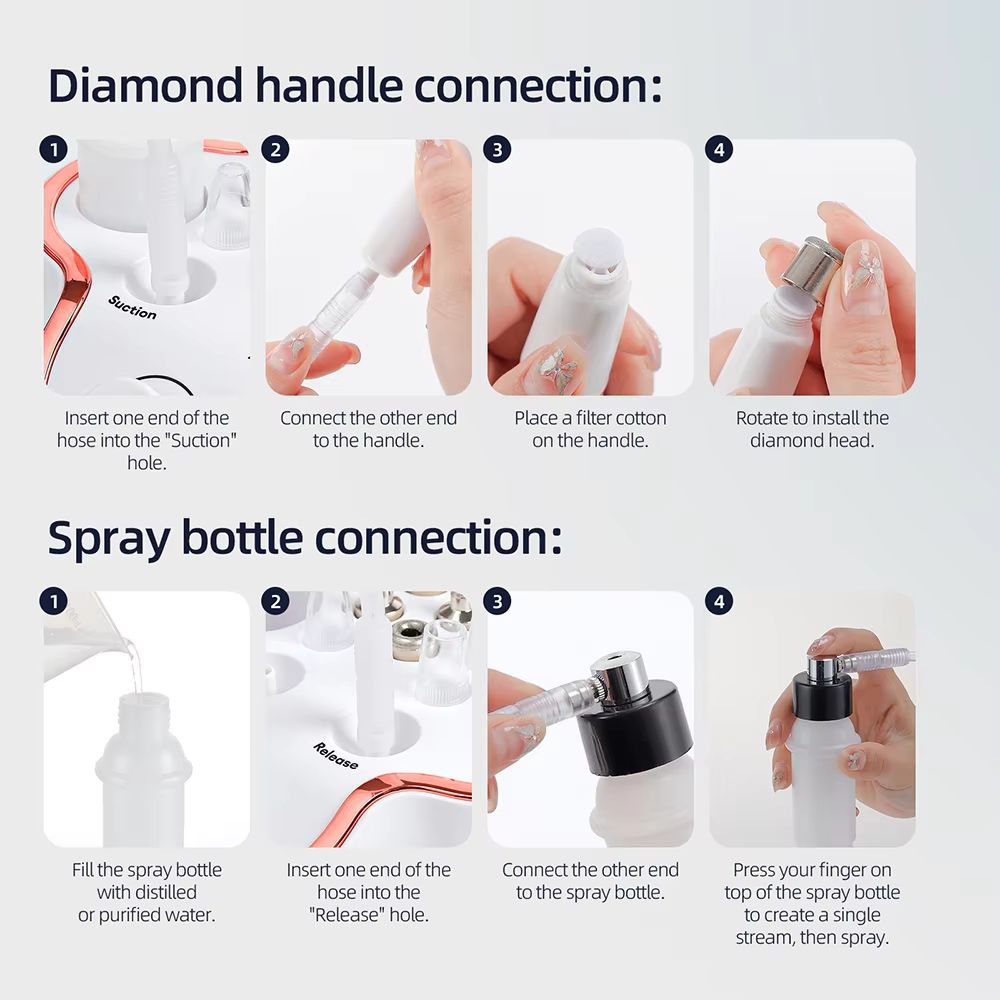 Diamond handle connection:

1
Suction
Insert one end of the hose into the "Suction" hole.

2
Connect the other end to the handle.

3
Place a filter cotton on the handle.

4
Rotate to install the diamond head.

Spray bottle connection:

1
Fill the spray bottle with distilled or purified water.

2
Release
Insert one end of the hose into the "Release" hole.

3
Connect the other end to the spray bottle.

4
Press your finger on top of the spray bottle to create a single stream, then spray.