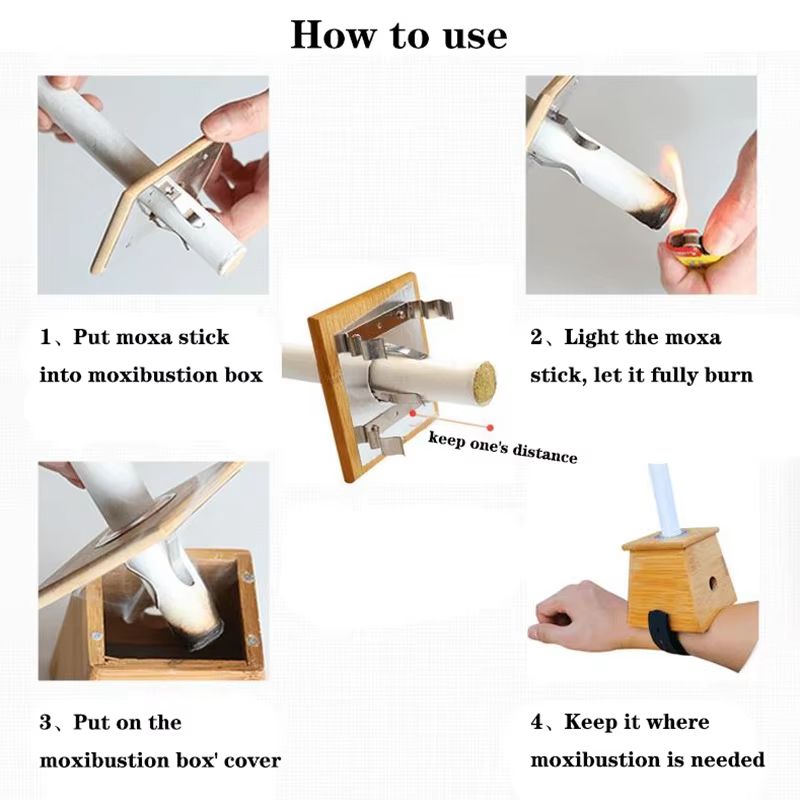 How to use

1、Put moxa stick into moxibustion box

2、Light the moxa stick, let it fully burn

keep one's distance

3、Put on the moxibustion box' cover

4、Keep it where moxibustion is needed