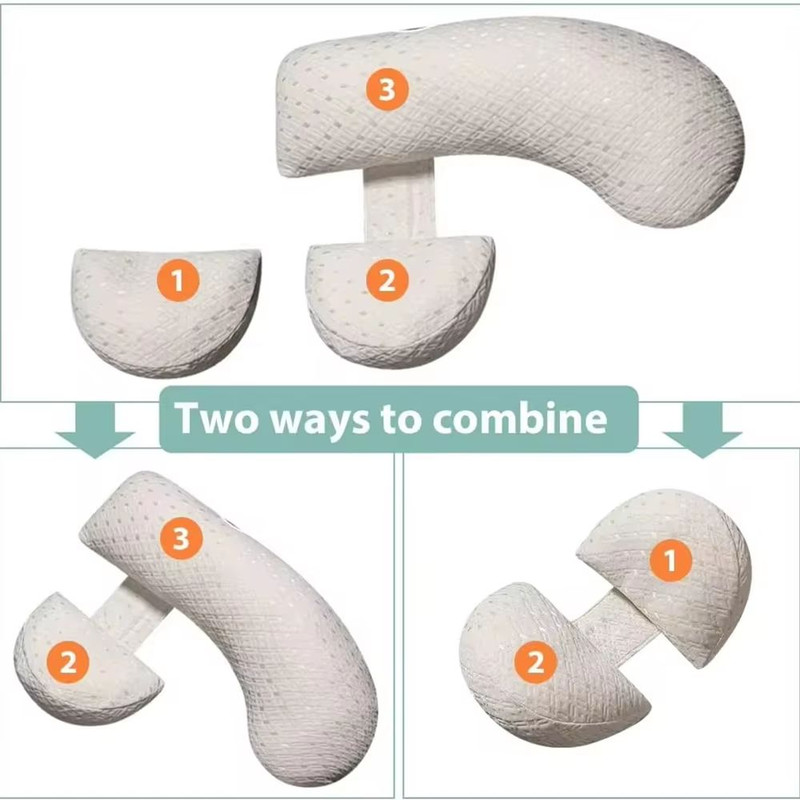 3

1

2

Two ways to combine

3

2

1

2