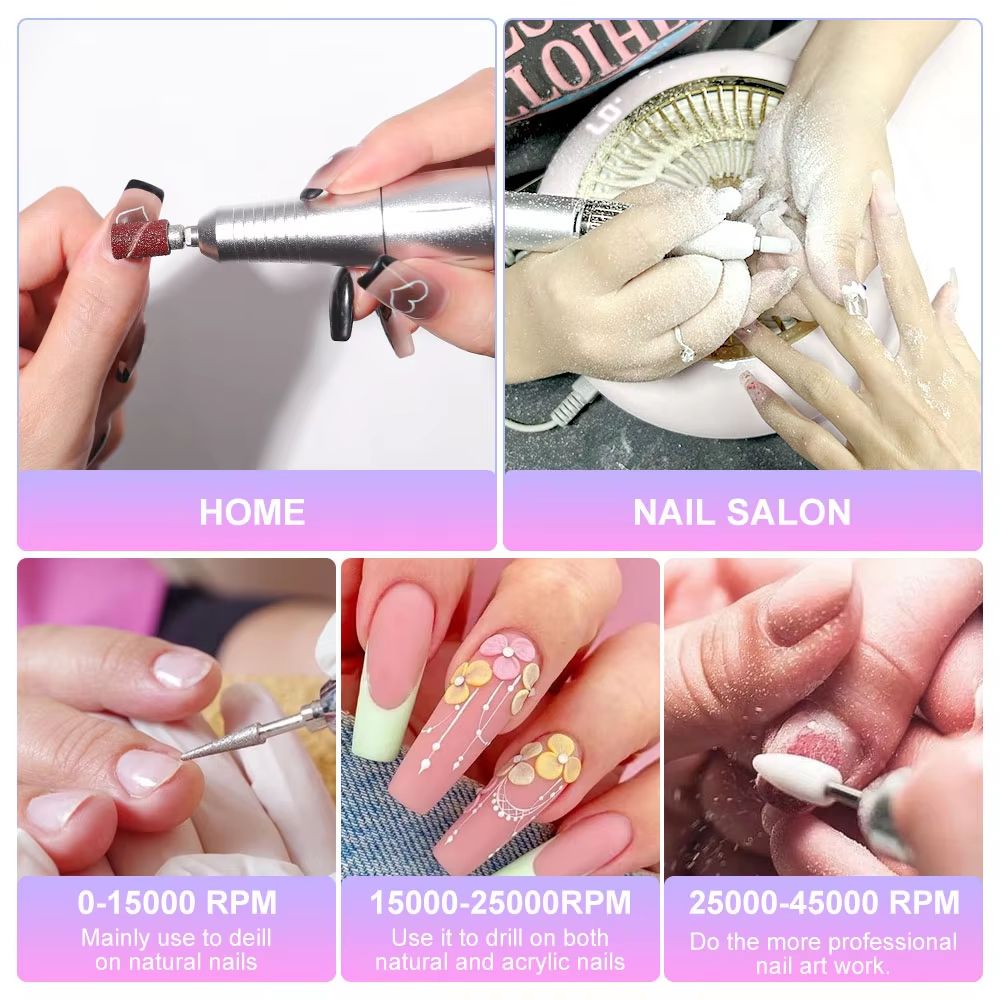 HOME

NAIL SALON

0-15000 RPM
Mainly use to deill on natural nails

15000-25000RPM
Use it to drill on both natural and acrylic nails

25000-45000 RPM
Do the more professional nail art work.