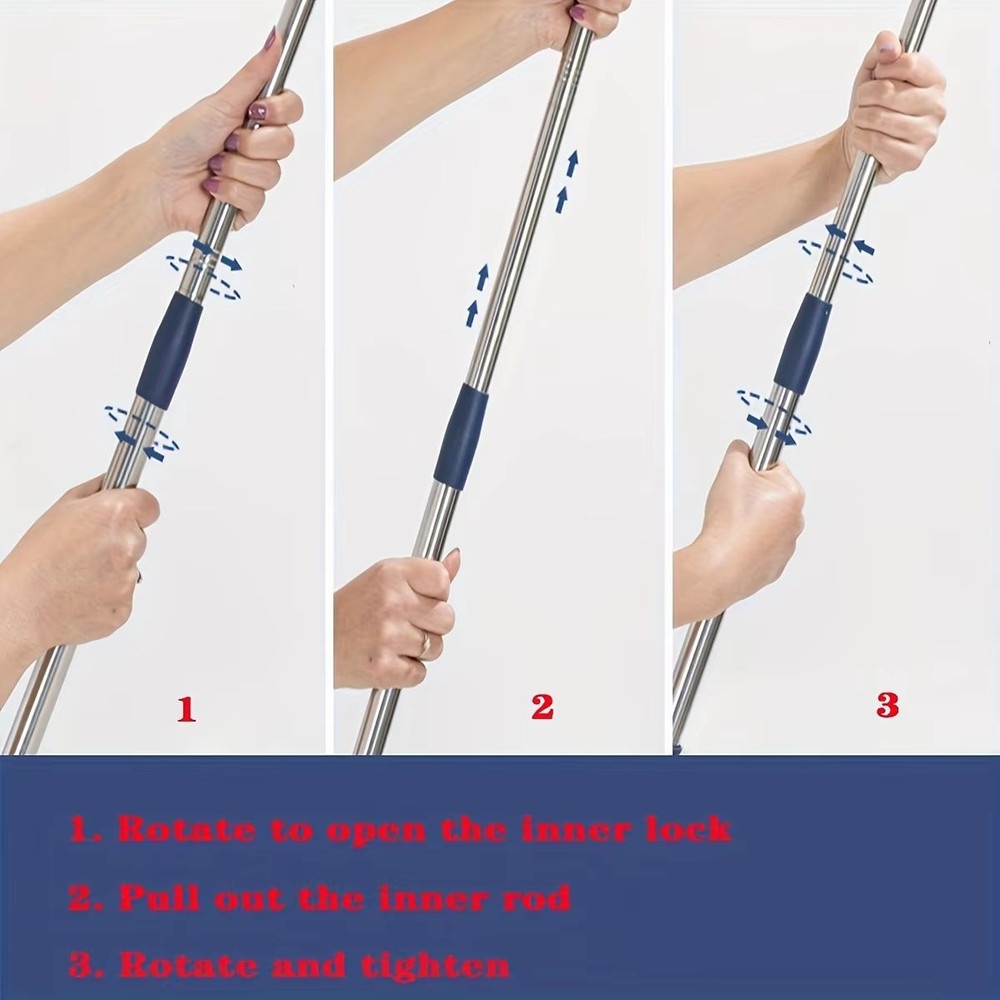 1

2

3

1. Rotate to open the inner lock

2. Pull out the inner rod

3. Rotate and tighten