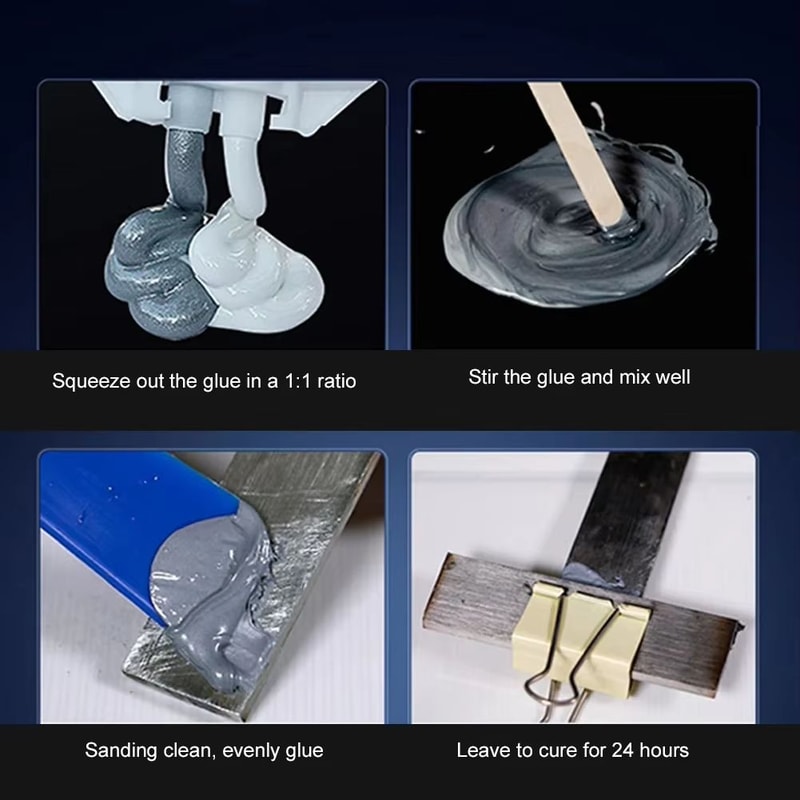 Squeeze out the glue in a 1:1 ratio

Stir the glue and mix well

Sanding clean, evenly glue

Leave to cure for 24 hours