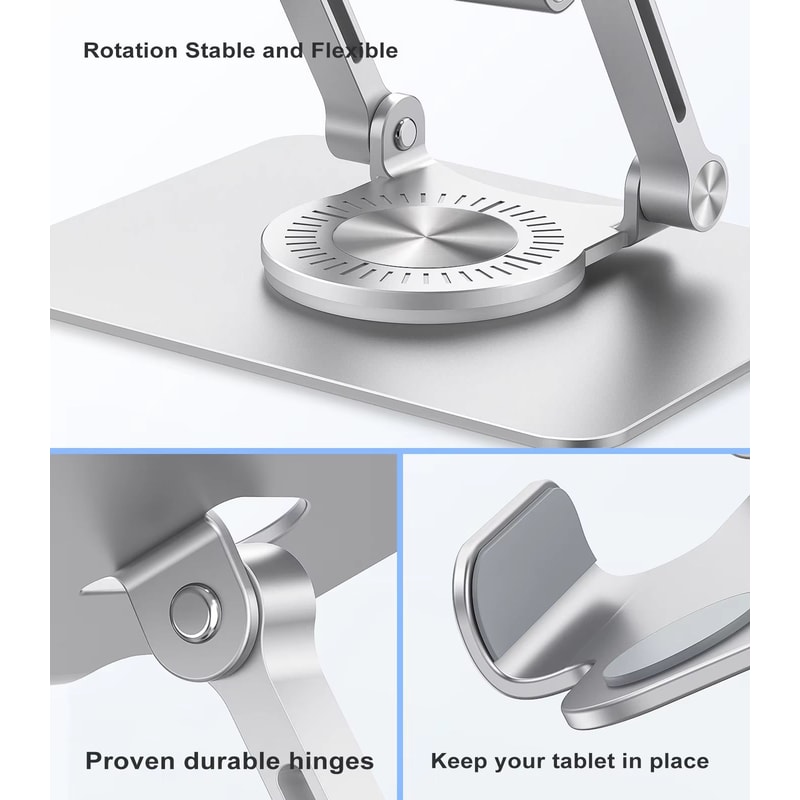 Rotation Stable and Flexible

Proven durable hinges

Keep your tablet in place