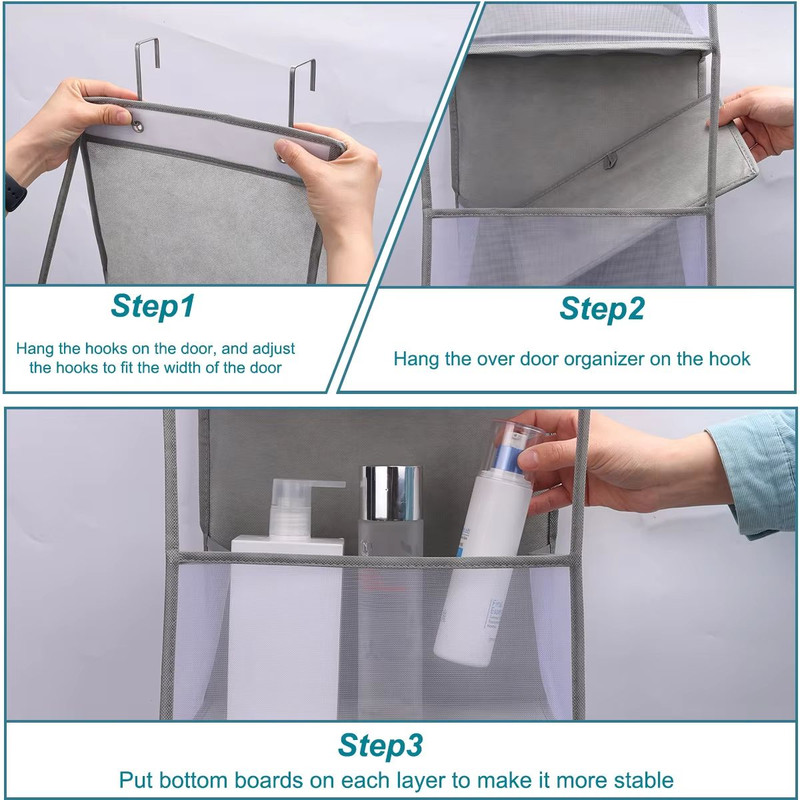 Step1

Hang the hooks on the door, and adjust the hooks to fit the width of the door

Step2

Hang the over door organizer on the hook

Step3

Put bottom boards on each layer to make it more stable