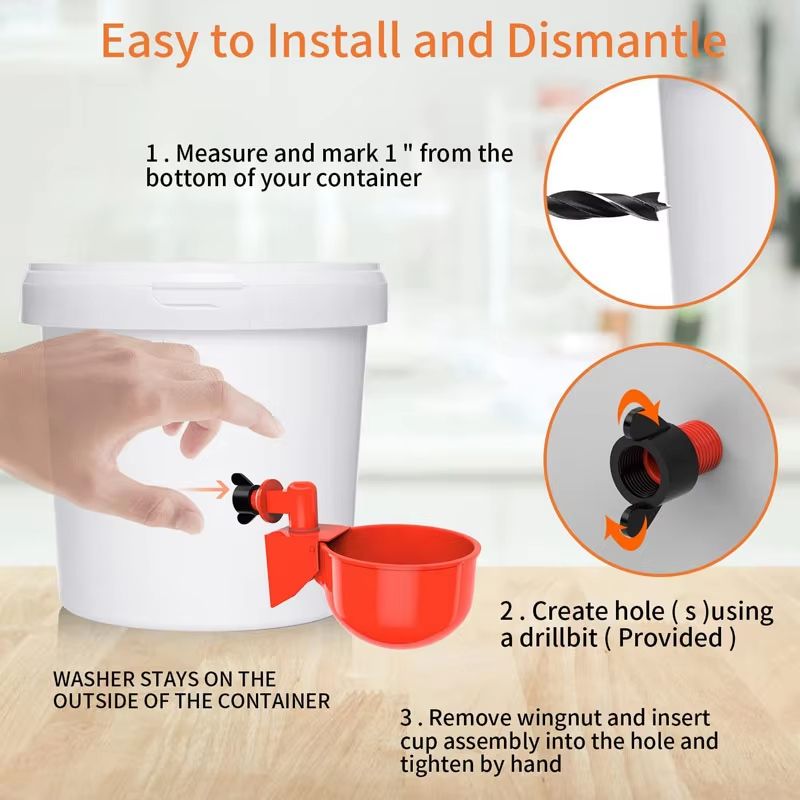 Easy to Install and Dismantle

1 . Measure and mark 1 " from the bottom of your container

2 . Create hole ( s )using a drillbit ( Provided )

WASHER STAYS ON THE OUTSIDE OF THE CONTAINER

3 . Remove wingnut and insert cup assembly into the hole and tighten by hand