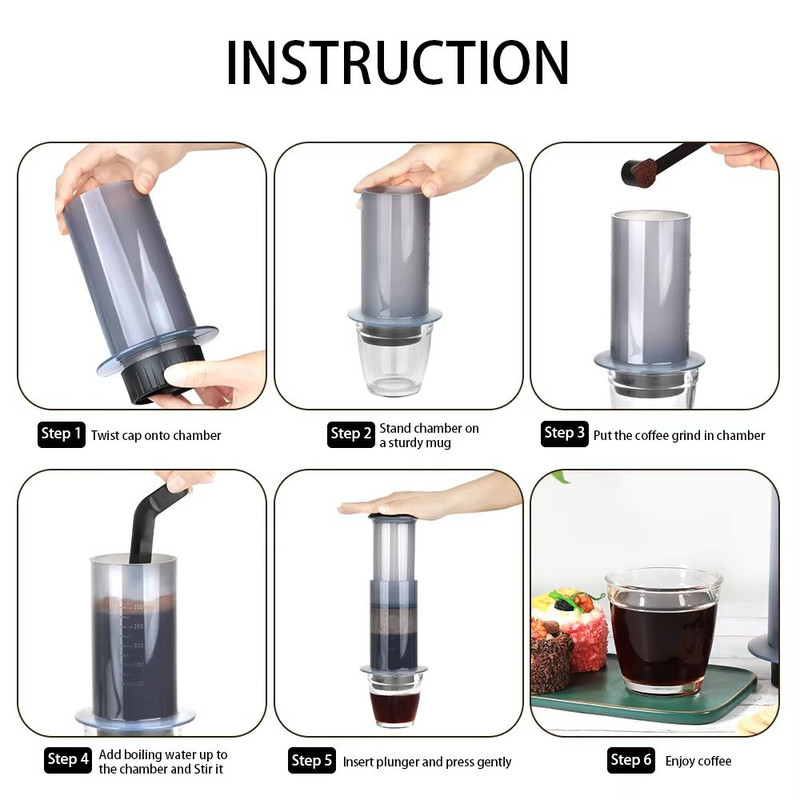 INSTRUCTION

Step 1 Twist cap onto chamber

Step 2 Stand chamber on a sturdy mug

Step 3 Put the coffee grind in chamber

Step 4 Add boiling water up to the chamber and Stir it

Step 5 Insert plunger and press gently

Step 6 Enjoy coffee