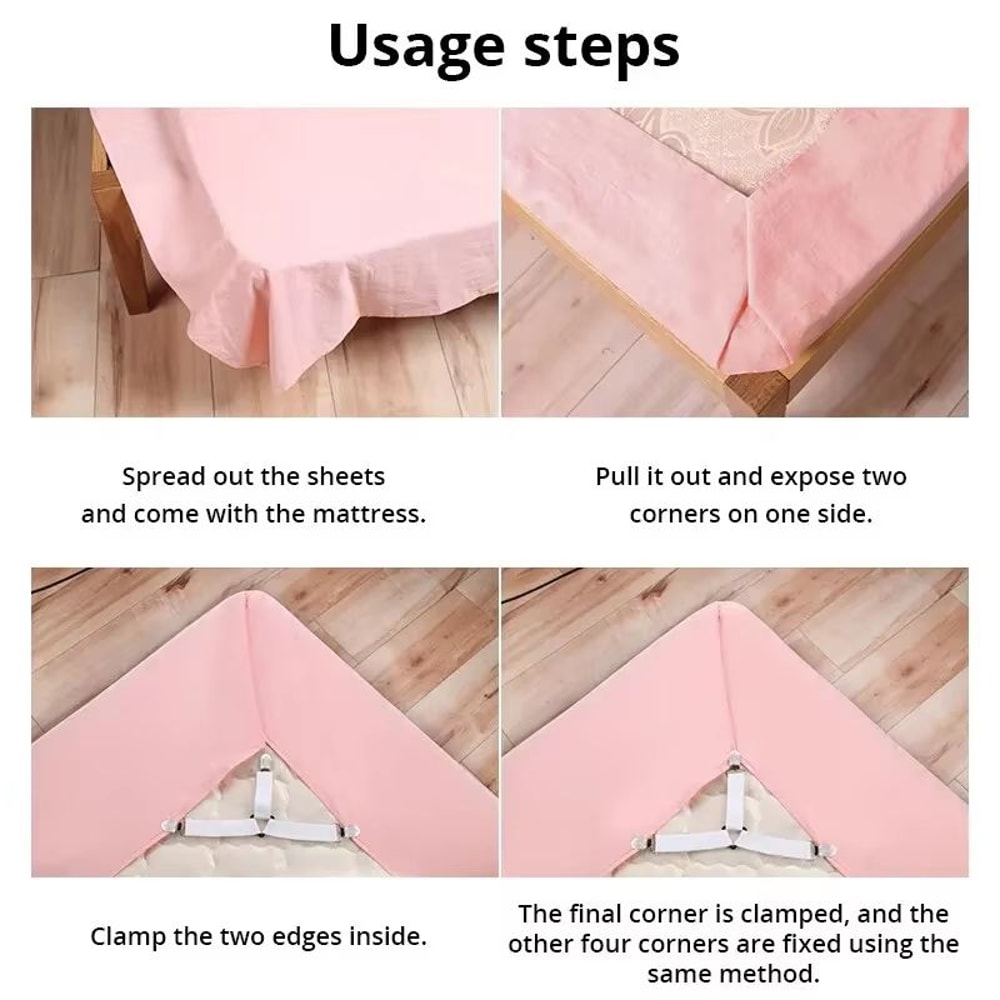 Usage steps

Spread out the sheets and come with the mattress.

Pull it out and expose two corners on one side.

Clamp the two edges inside.

The final corner is clamped, and the other four corners are fixed using the same method.