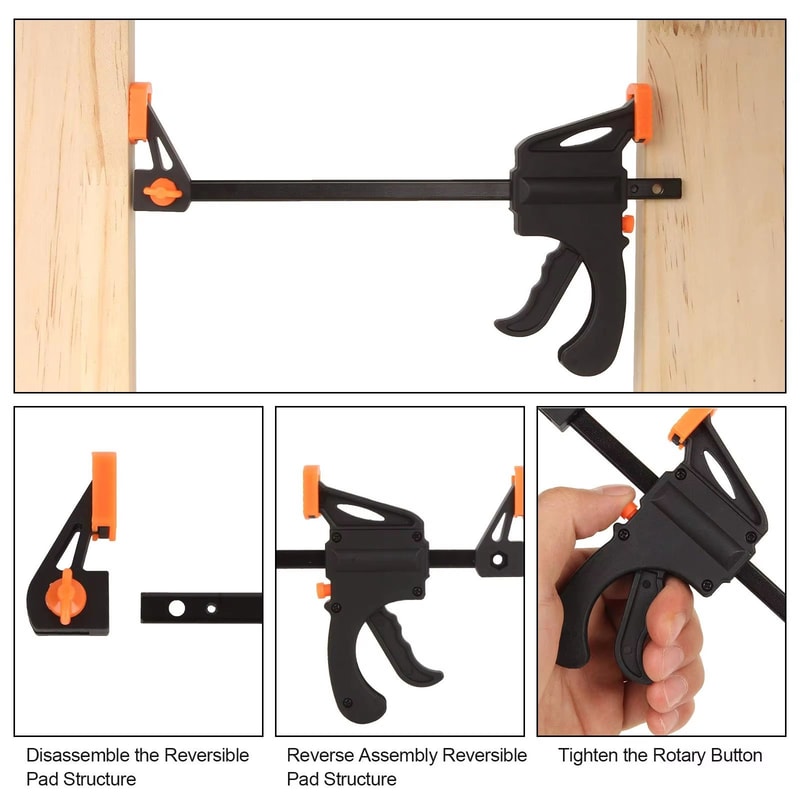 Disassemble the Reversible Pad Structure

Reverse Assembly Reversible Pad Structure

Tighten the Rotary Button