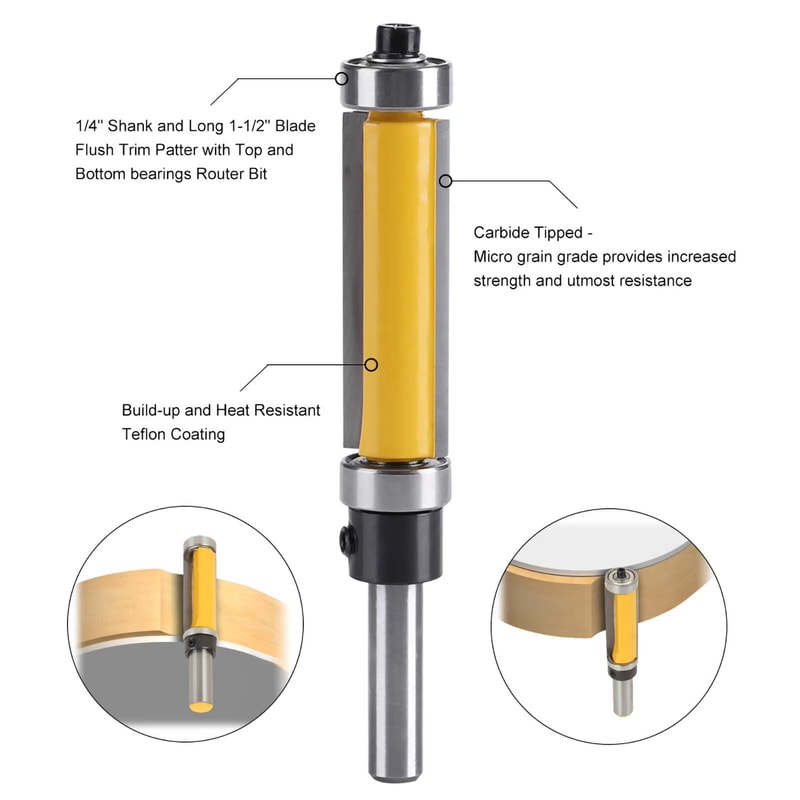 1/4'' Shank and Long 1-1/2'' Blade Flush Trim Patter with Top and Bottom bearings Router Bit

Carbide Tipped -
Micro grain grade provides increased strength and utmost resistance

Build-up and Heat Resistant Teflon Coating